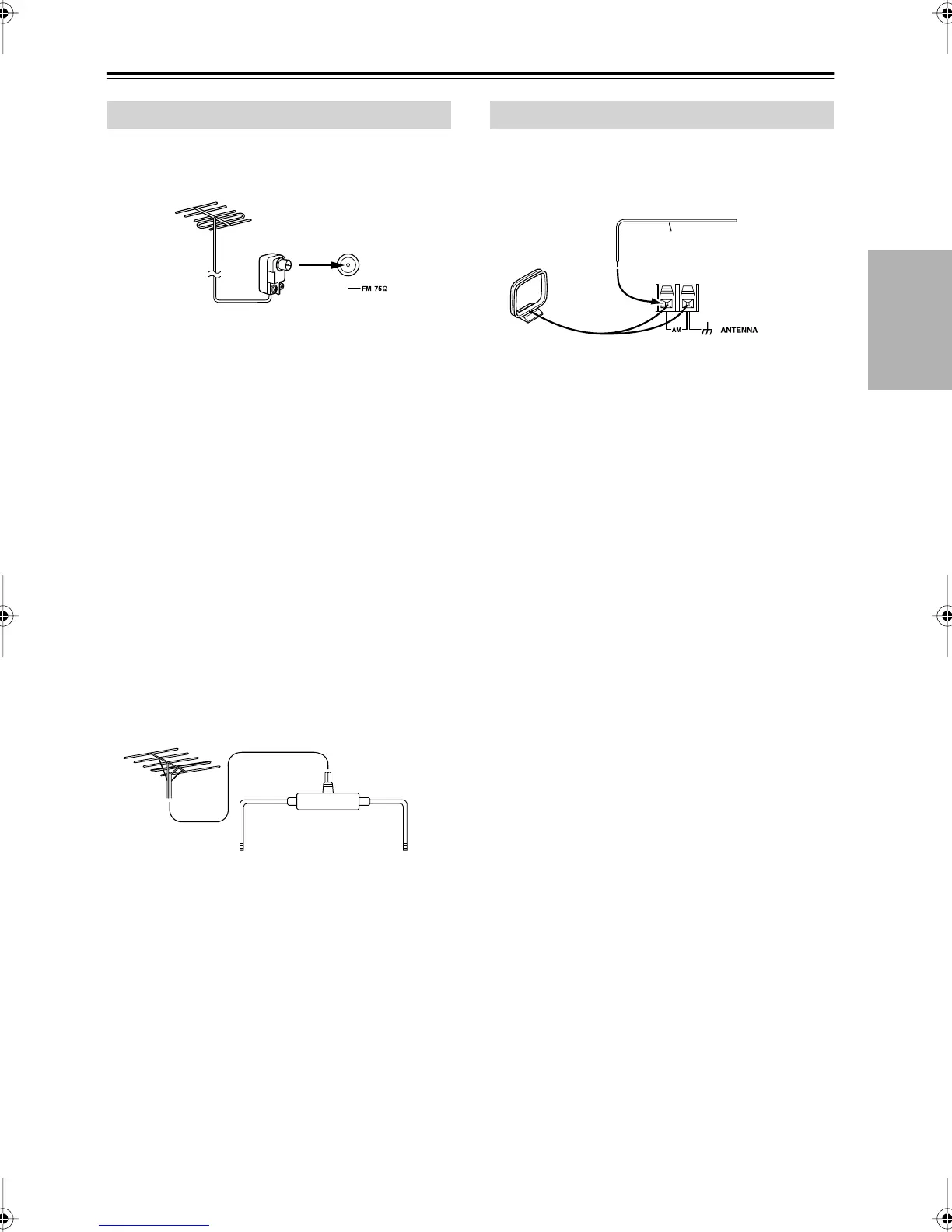 FM 75Ω

AM

ANTENNA