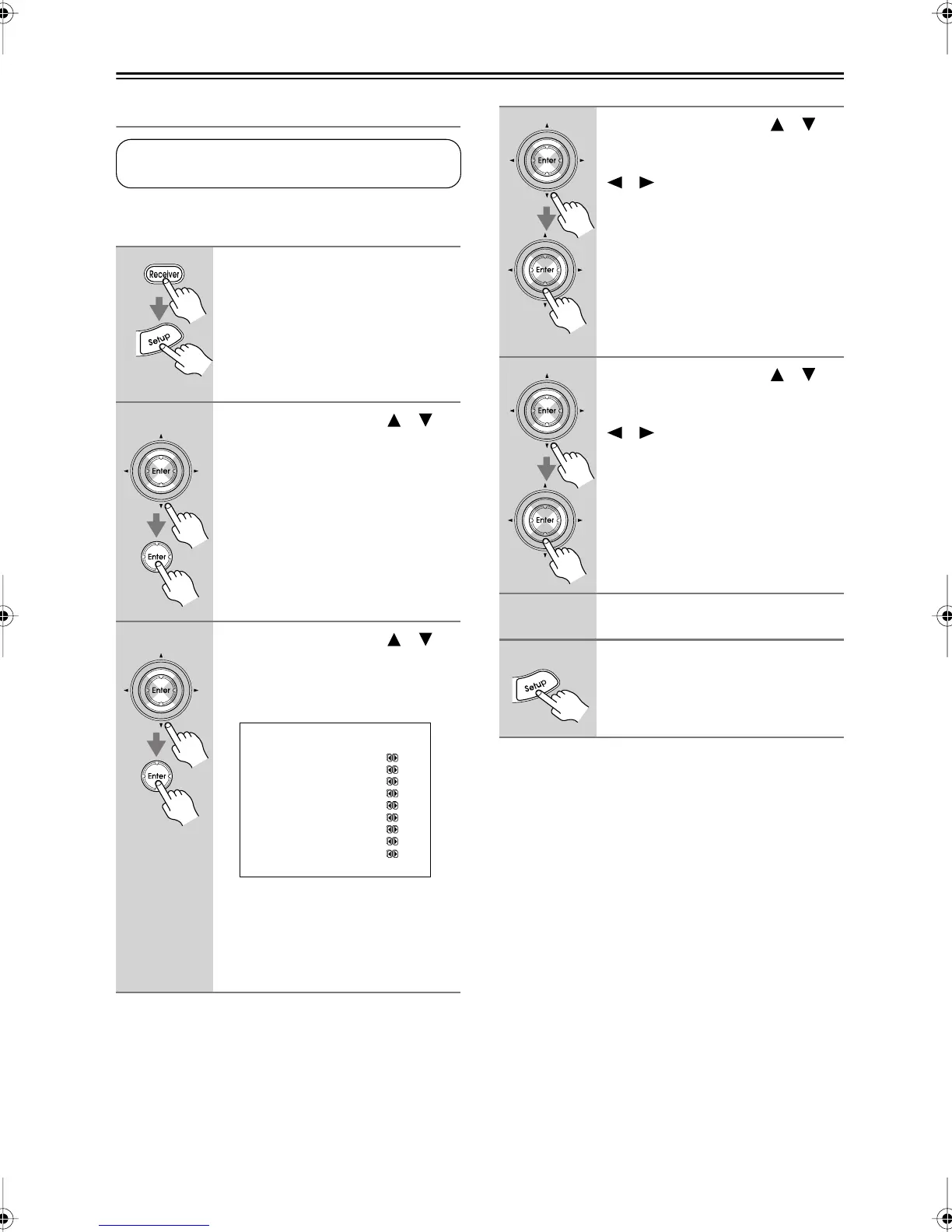 Receiver

Setup

Enter

Enter

Enter

Enter

Enter

Enter

Enter

Enter

Setup