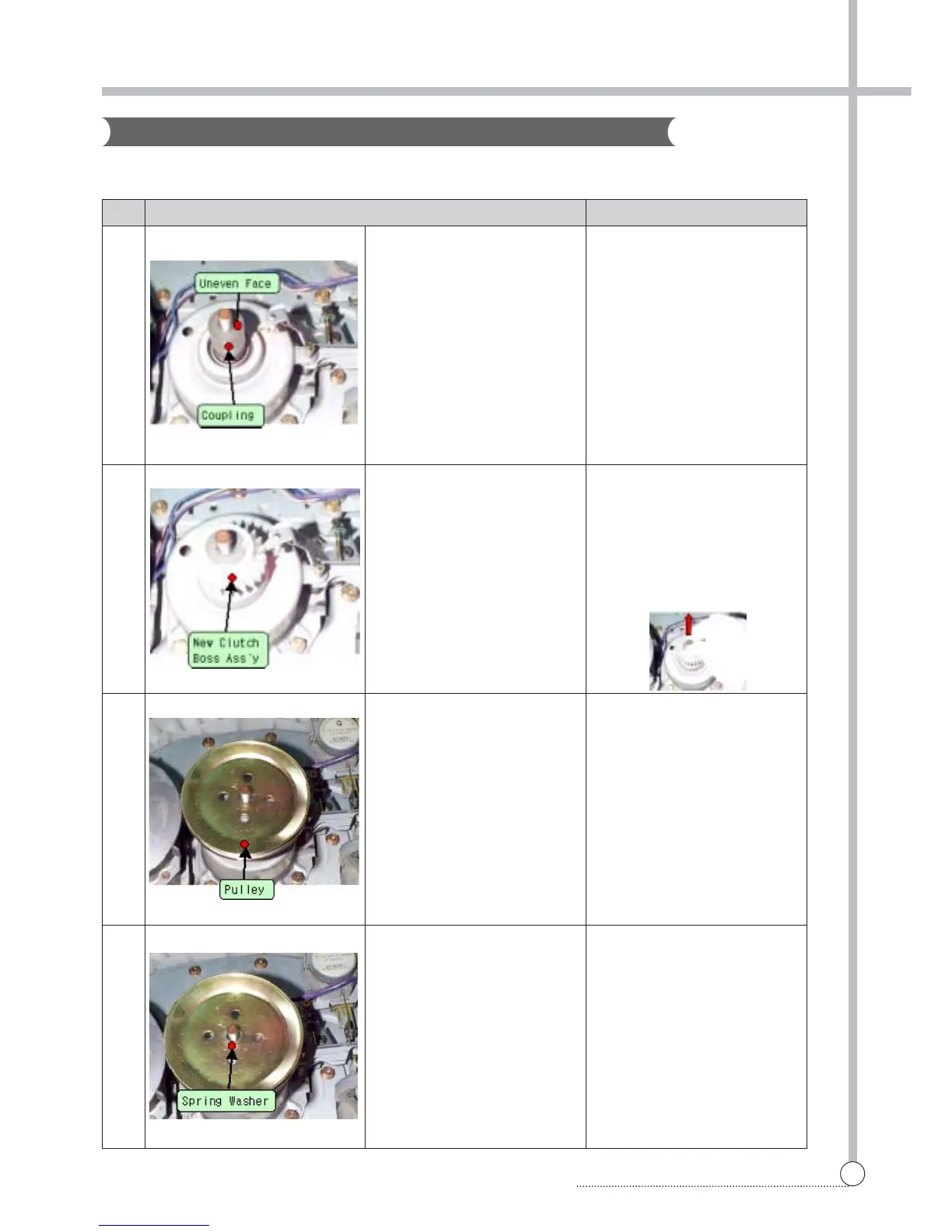 Uneven Face

Coupling

New Clutch Boss Ass'y

Pulley

Spring Washer