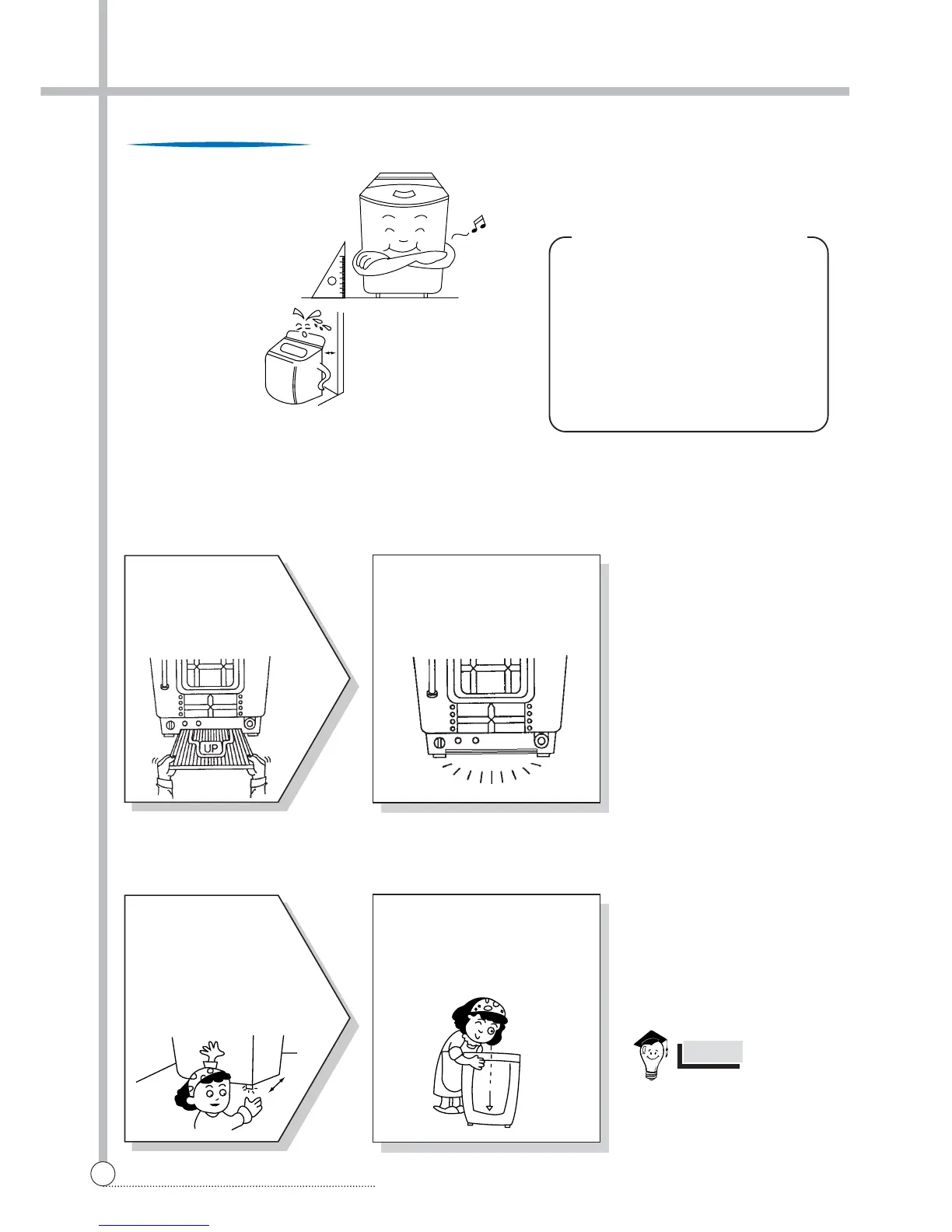 UP