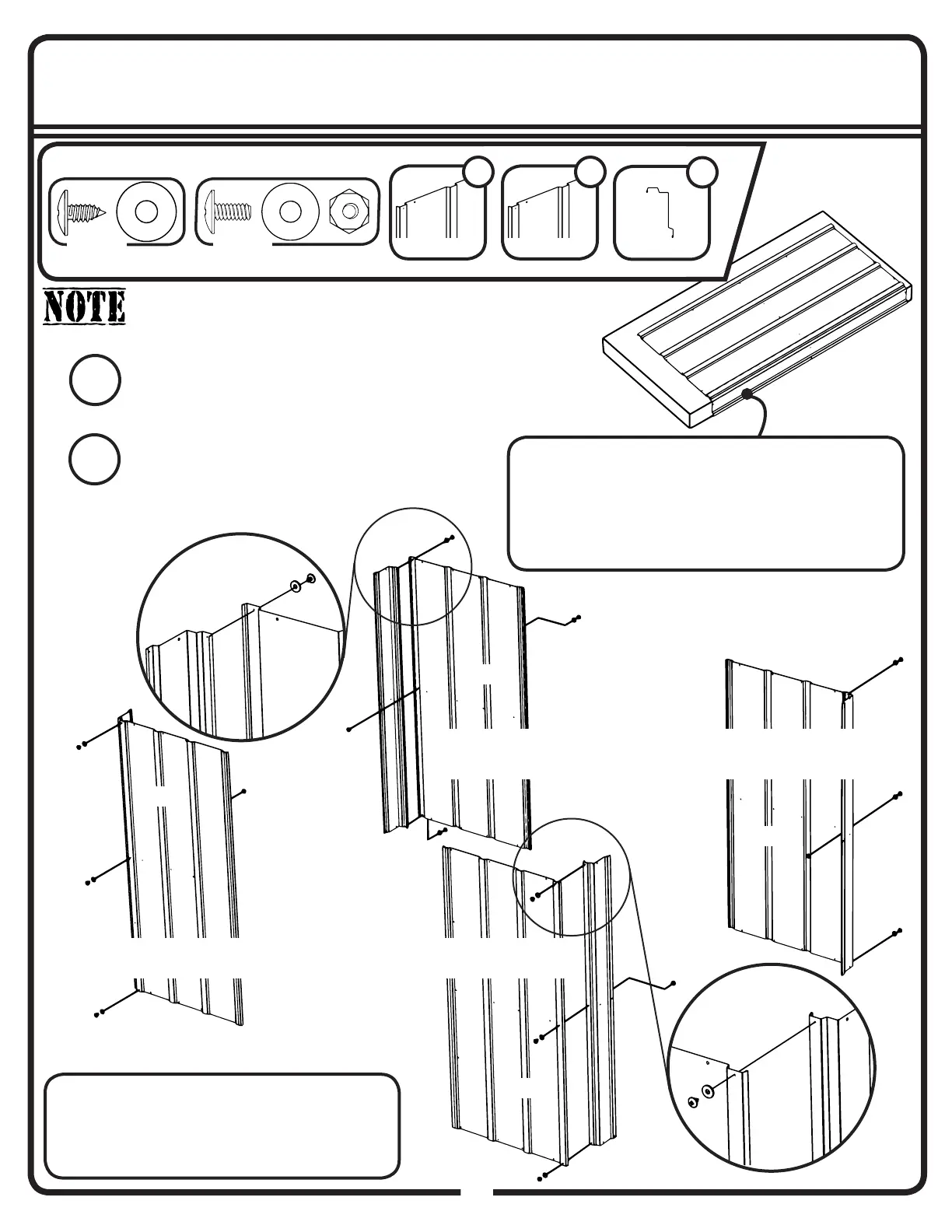 NOTE