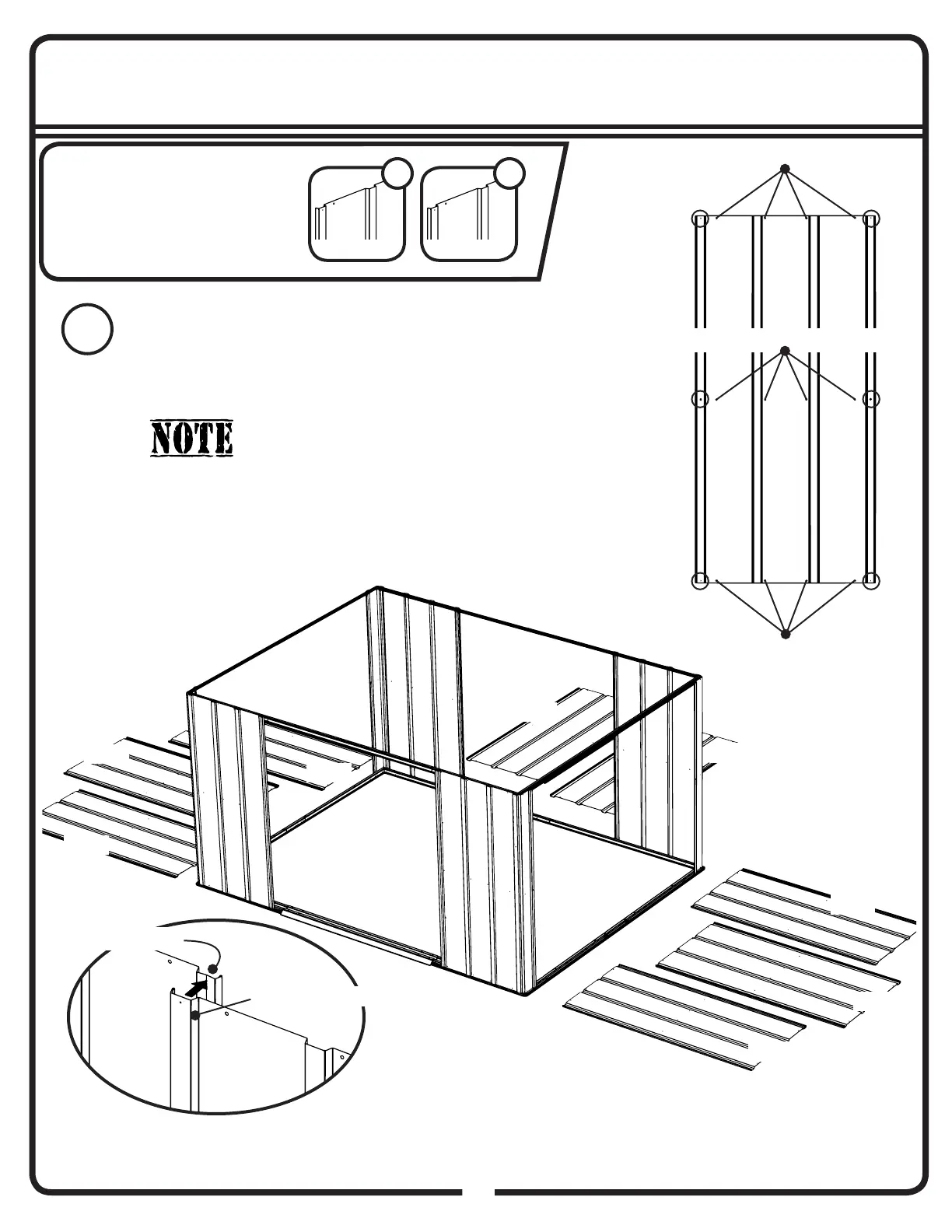 NOTE