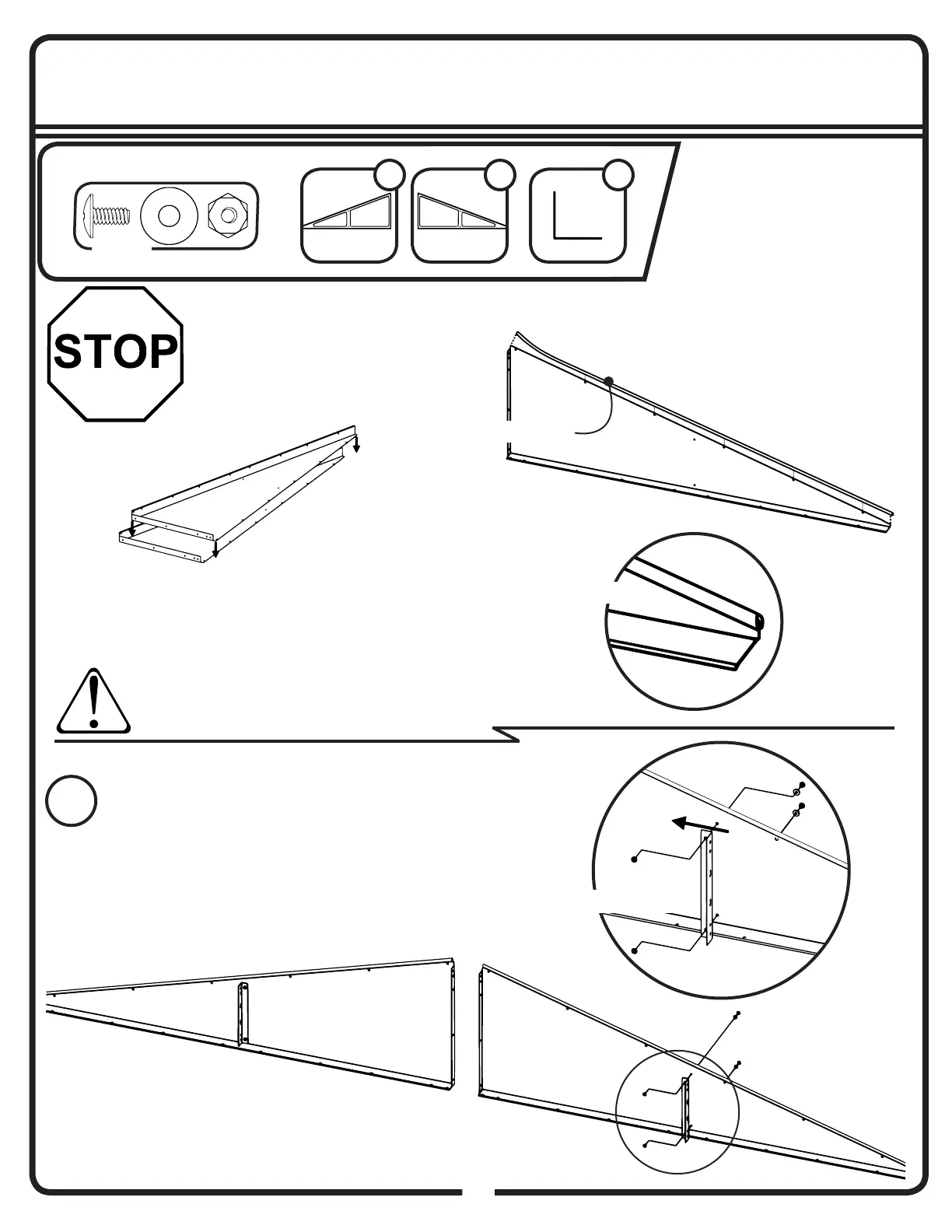 STOP