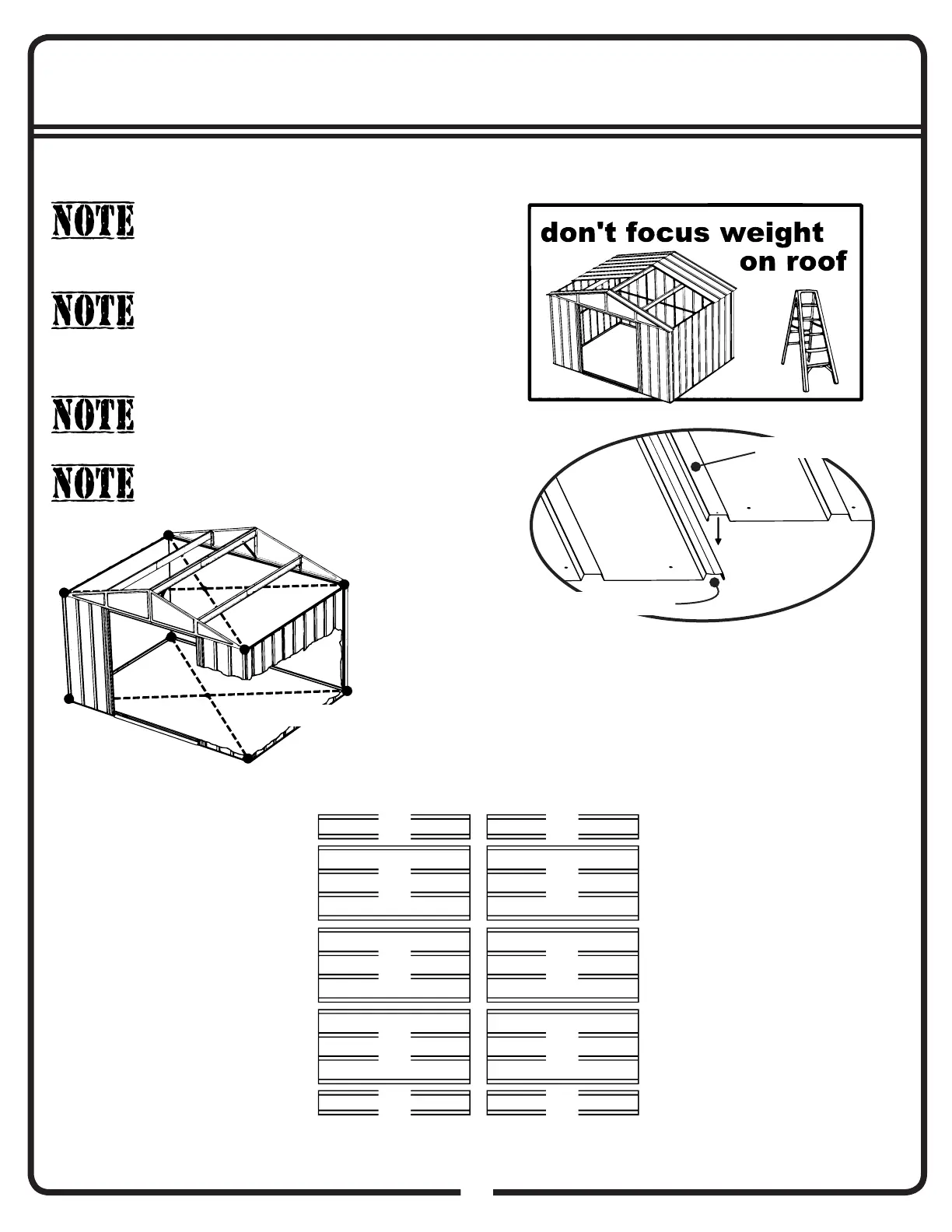 NOTE

NOTE

NOTE

NOTE

don't focus weight on roof