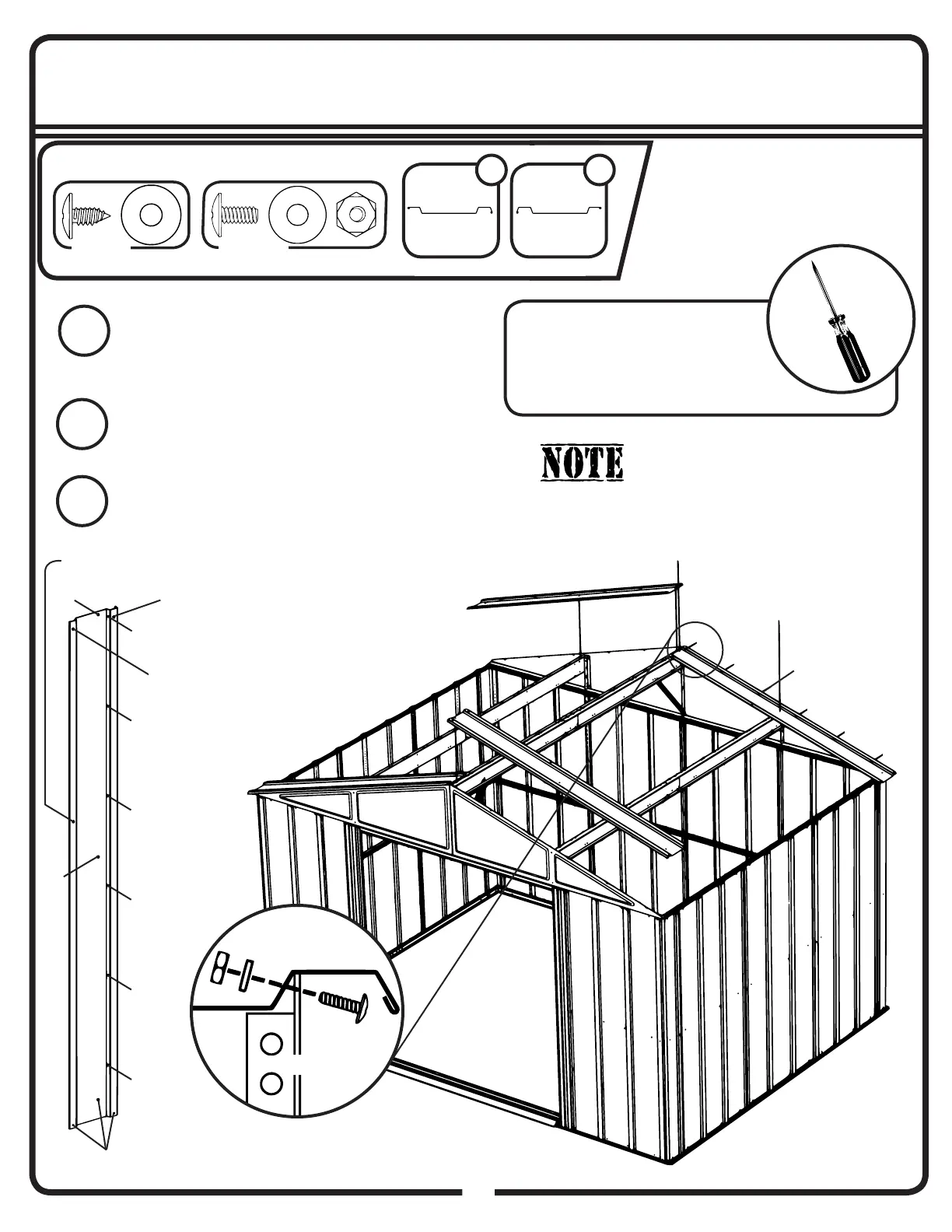 NOTE