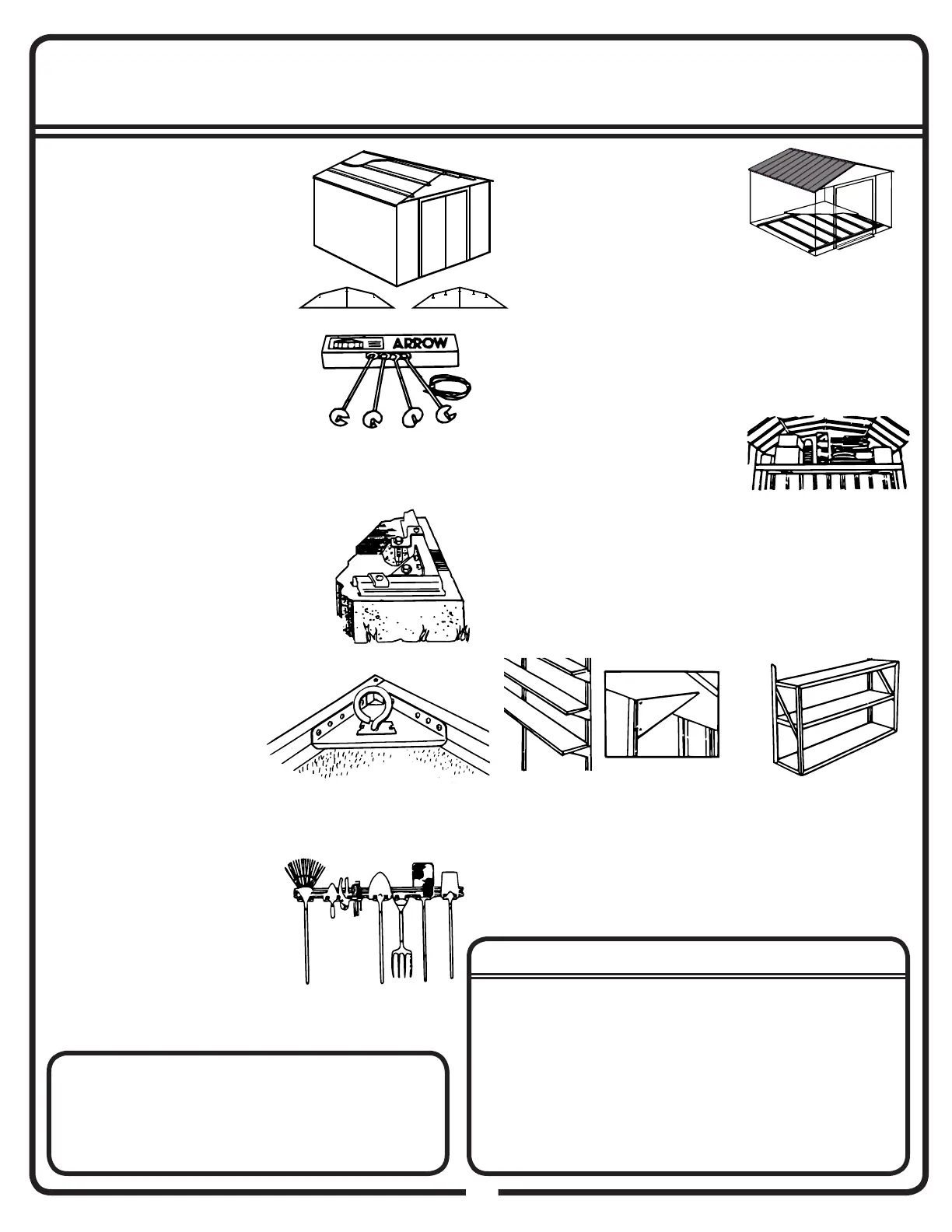 ARROW