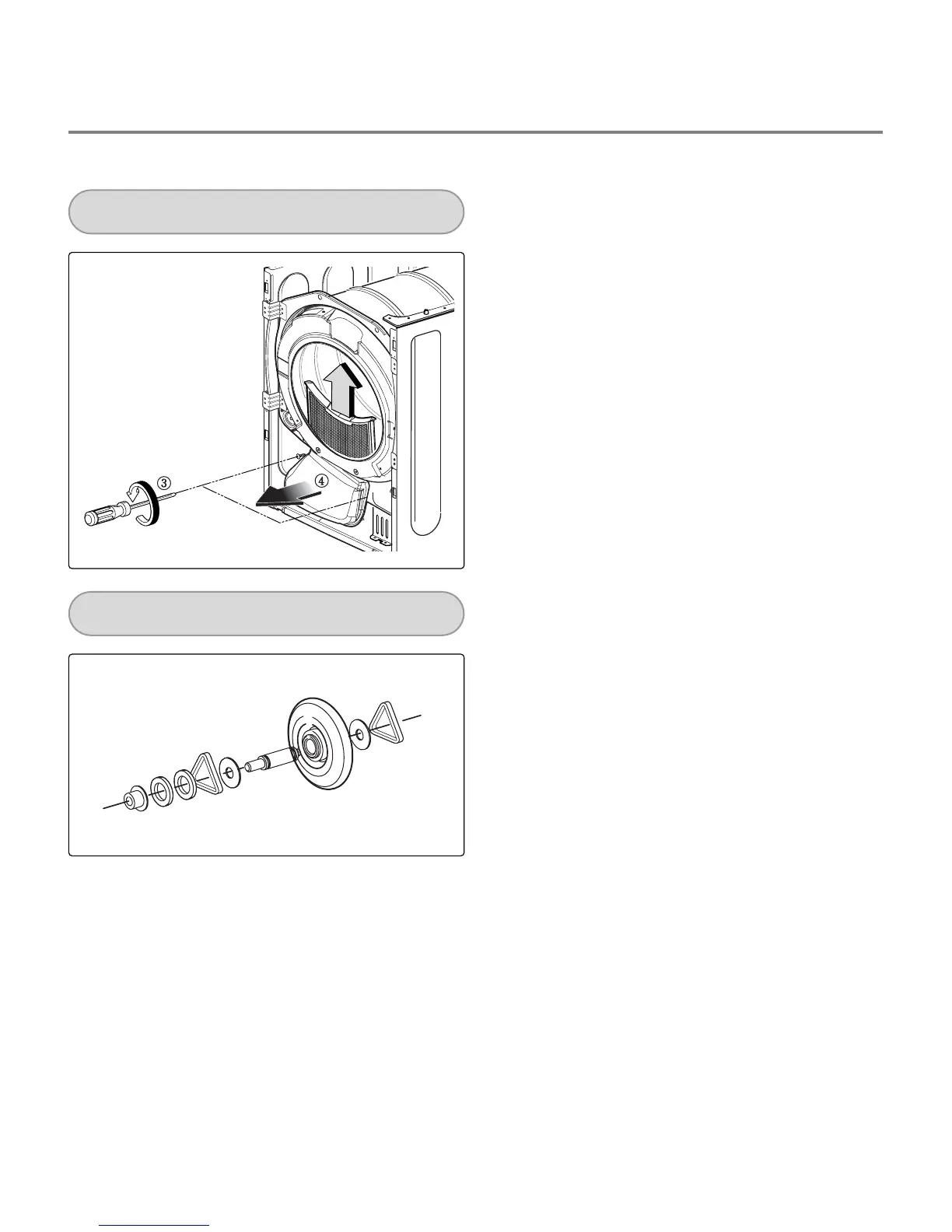 ③
④