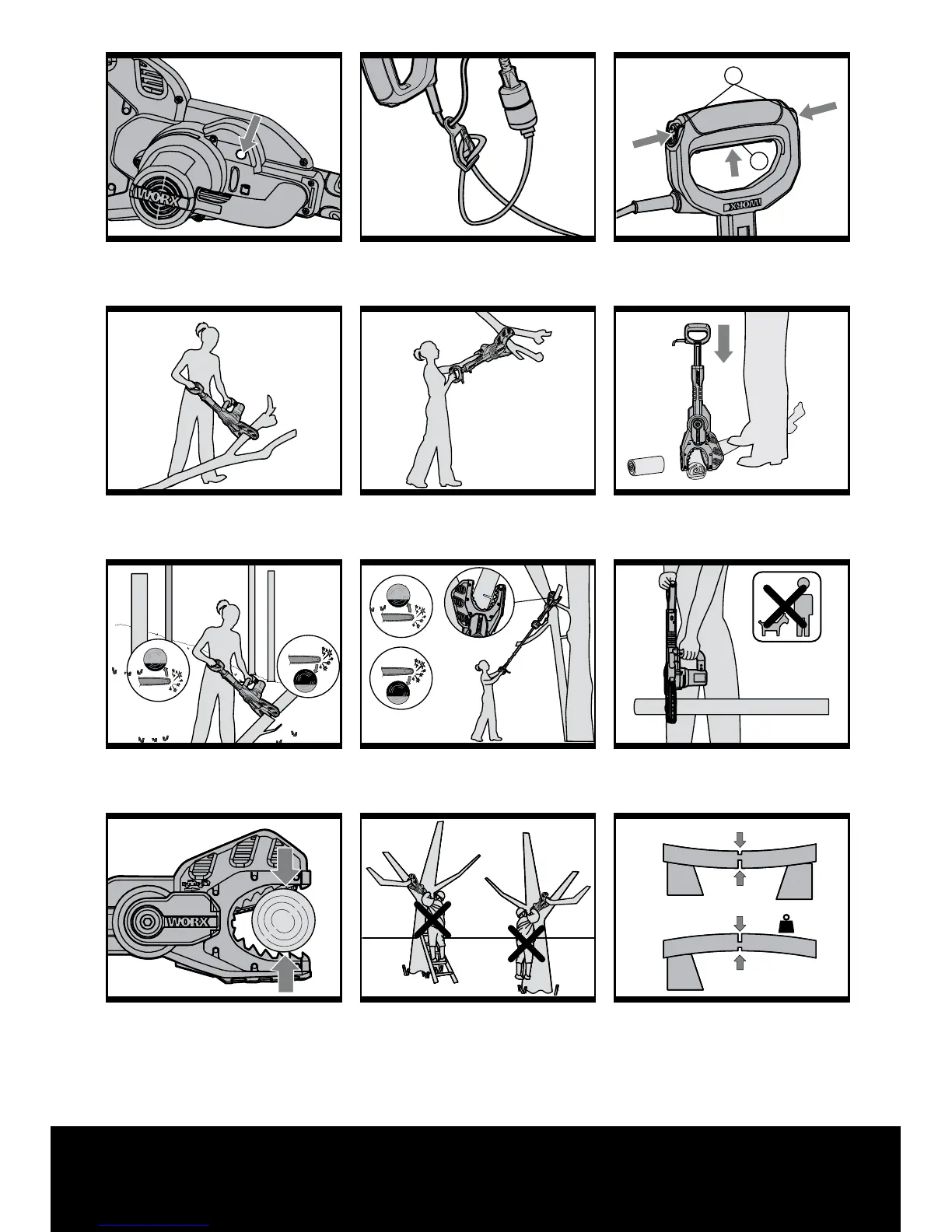 WORX

WORX

WORX