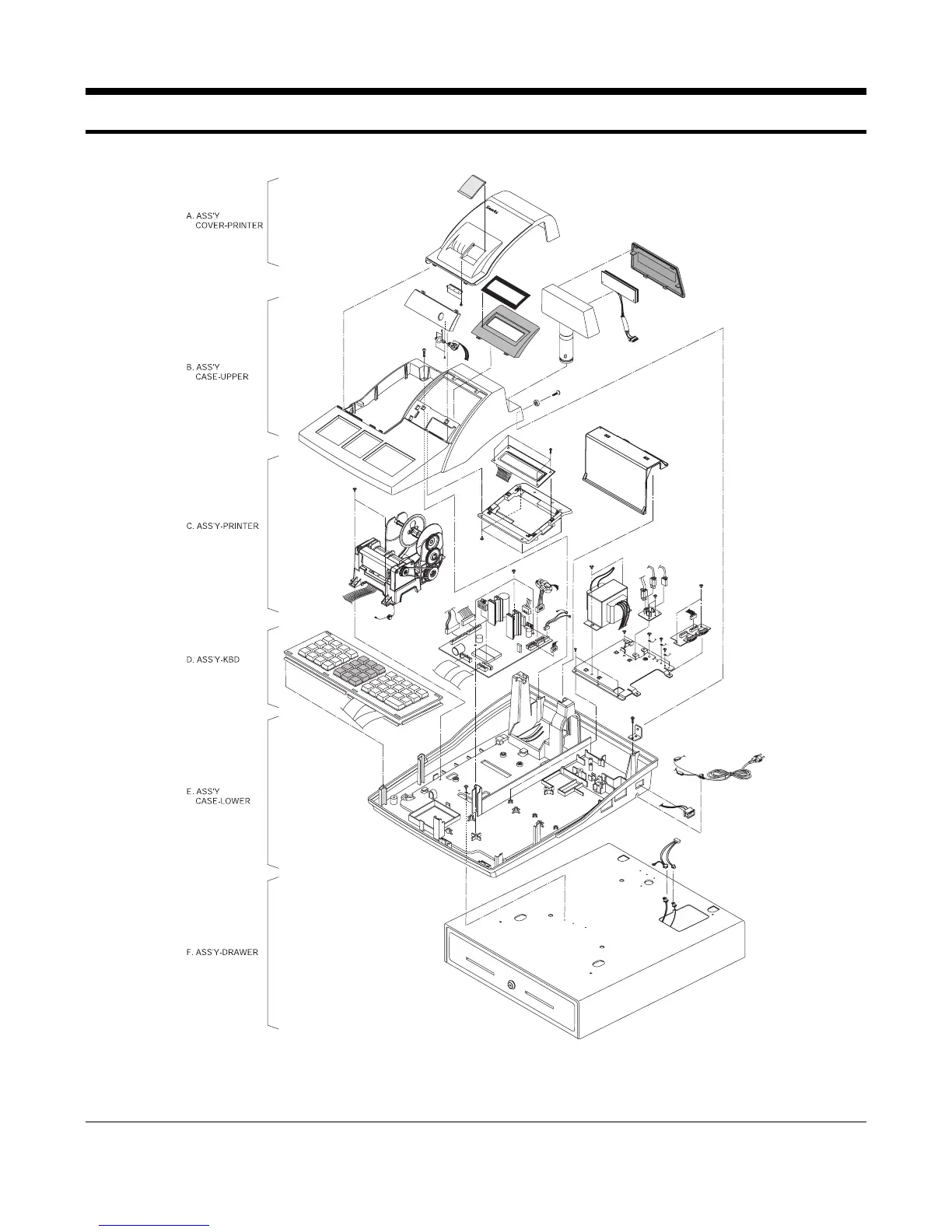 A. ASS'Y
COVER-PRINTER

B. ASS'Y
CASE-UPPER

C. ASS'Y-PRINTER

D. ASS'Y-KBD

E. ASS'Y
CASE-LOWER

F. ASS'Y-DRAWER