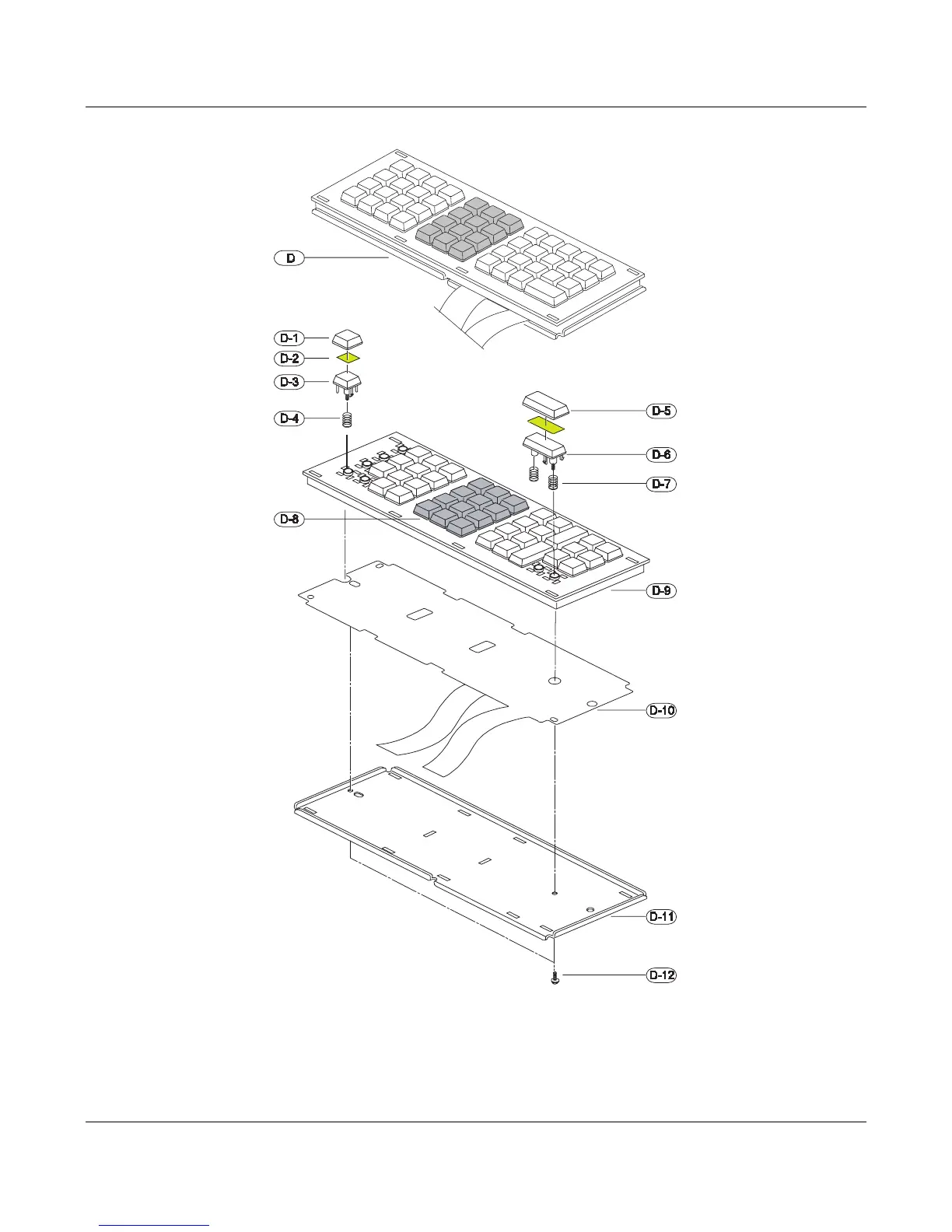 D

D-1

D-2

D-3

D-4

D-5

D-6

D-7

D-8

D-9

D-10

D-11

D-12