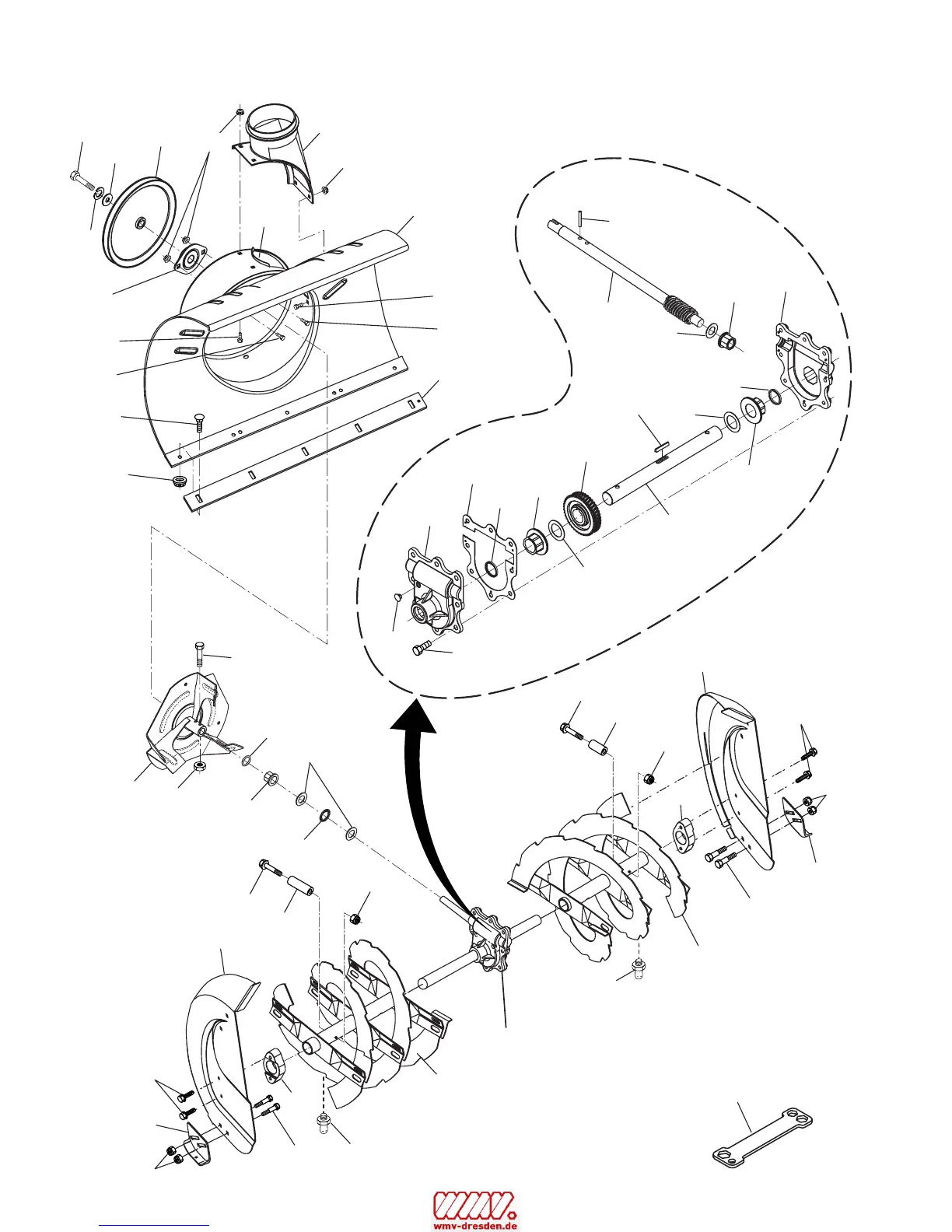 wmv-dresden.de