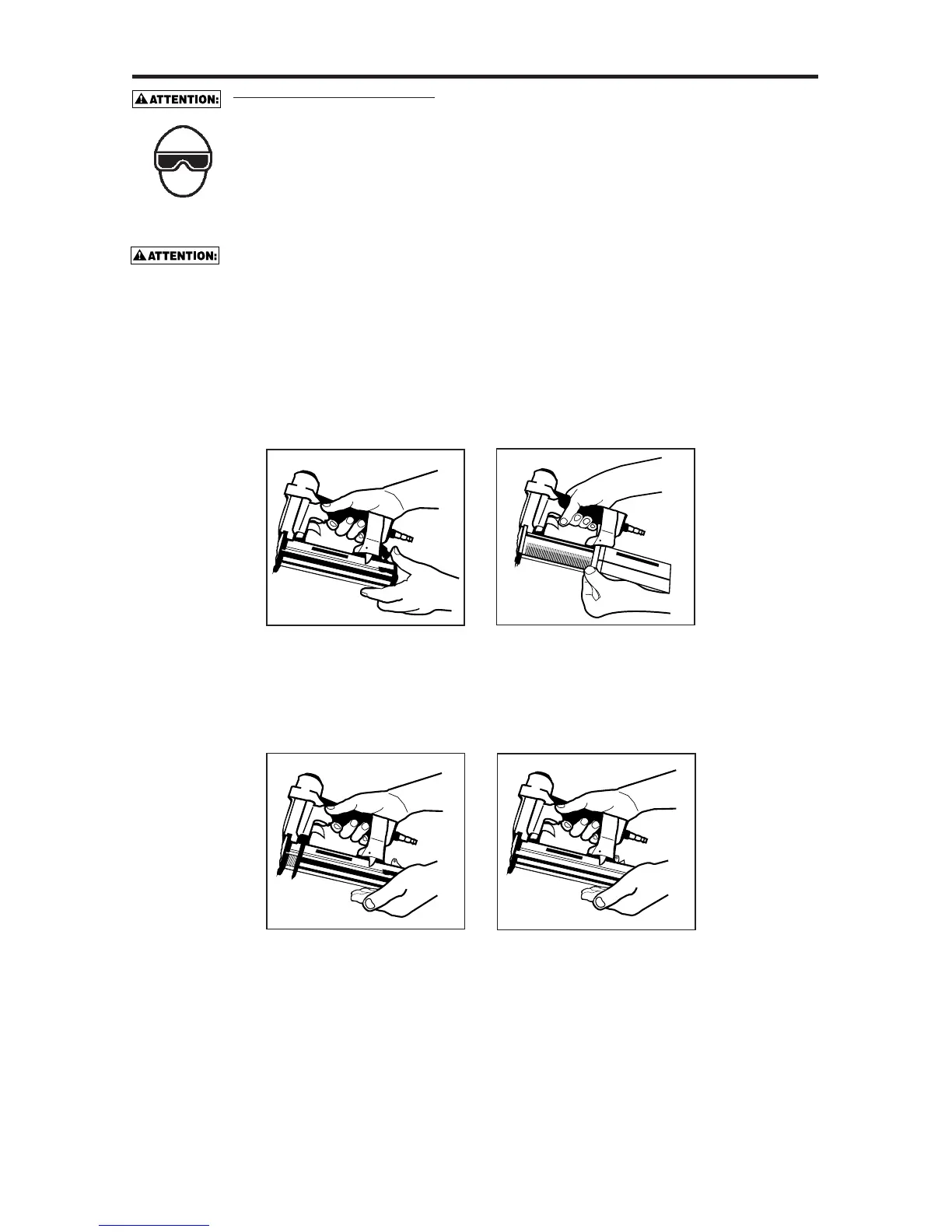 ATTENTION:

ATTENTION: