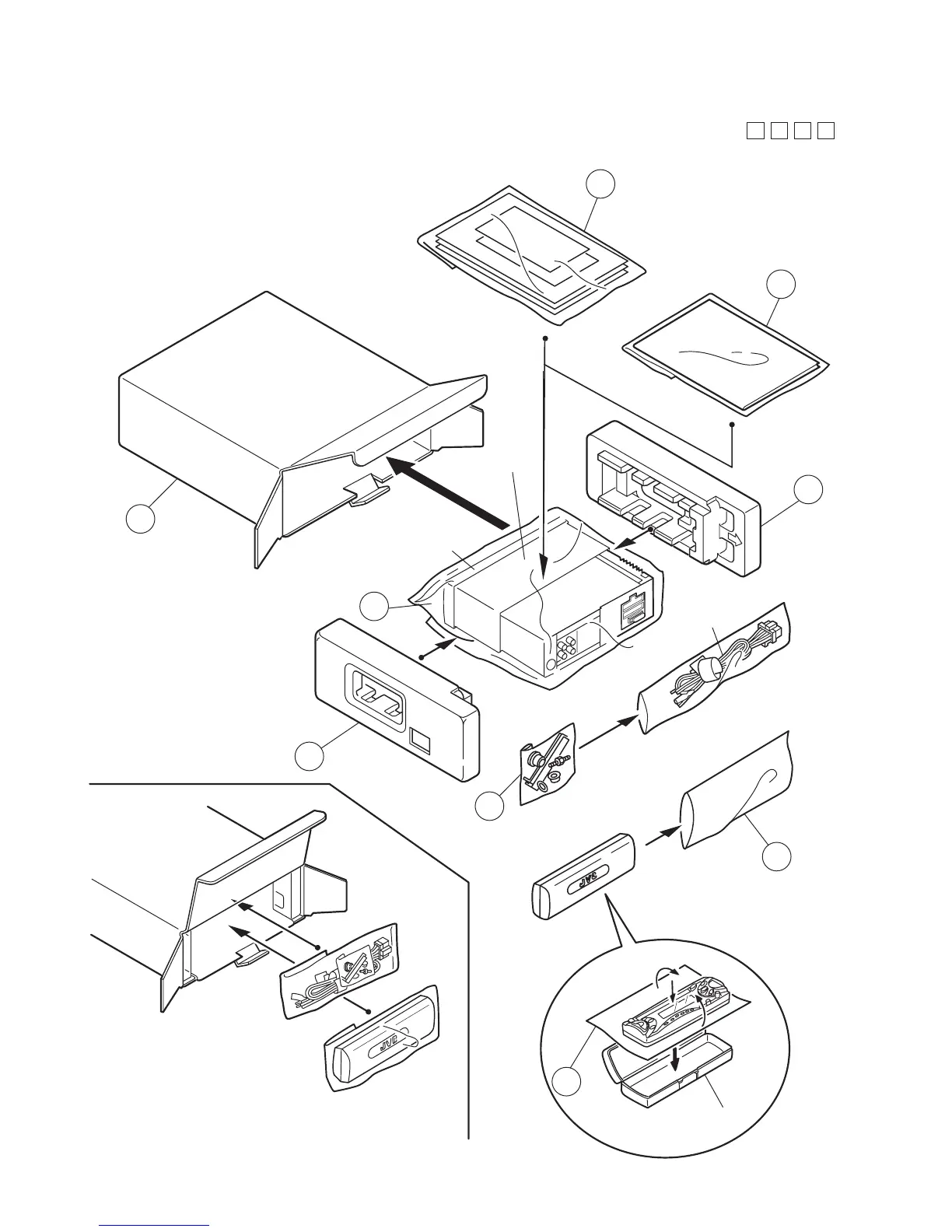 JVC

JVC