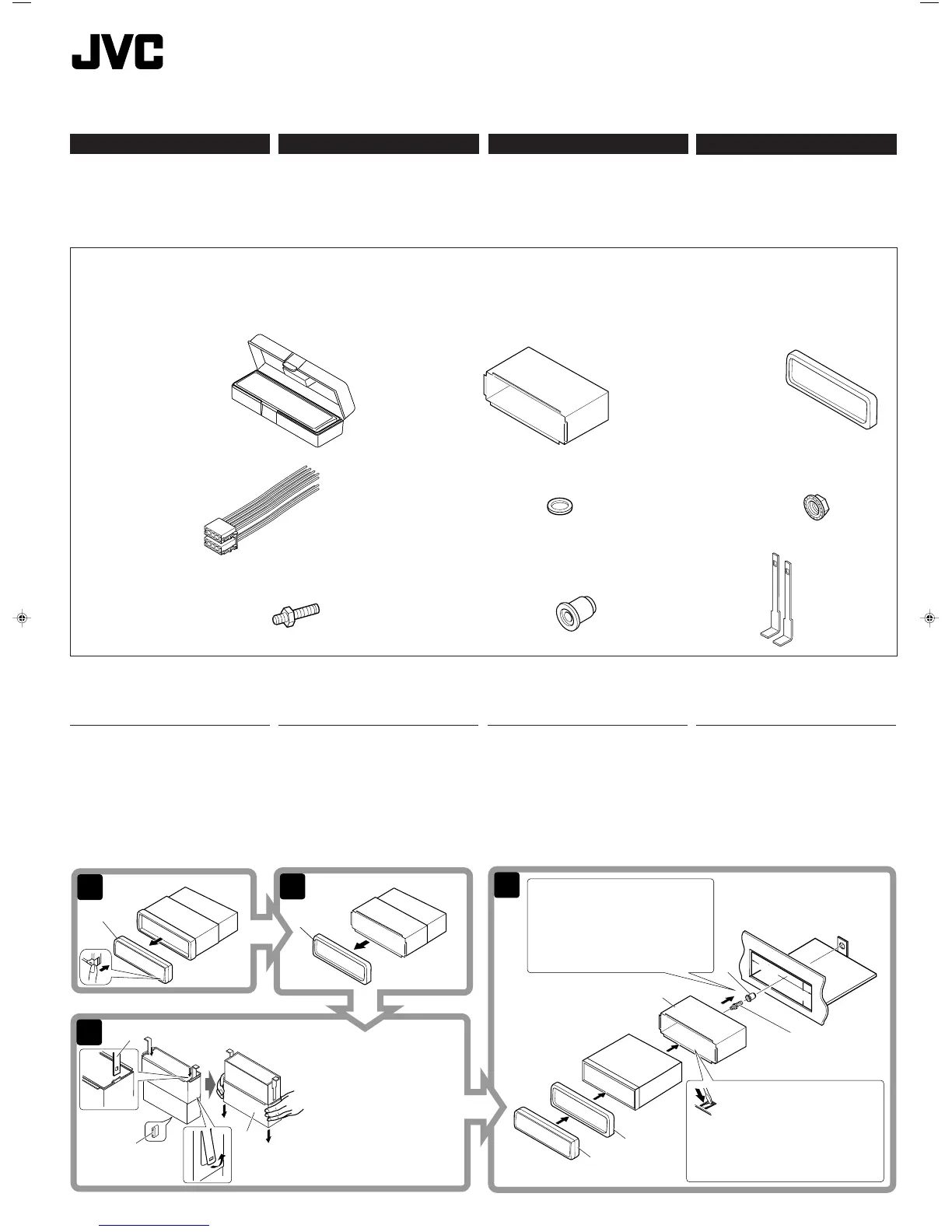 JVC