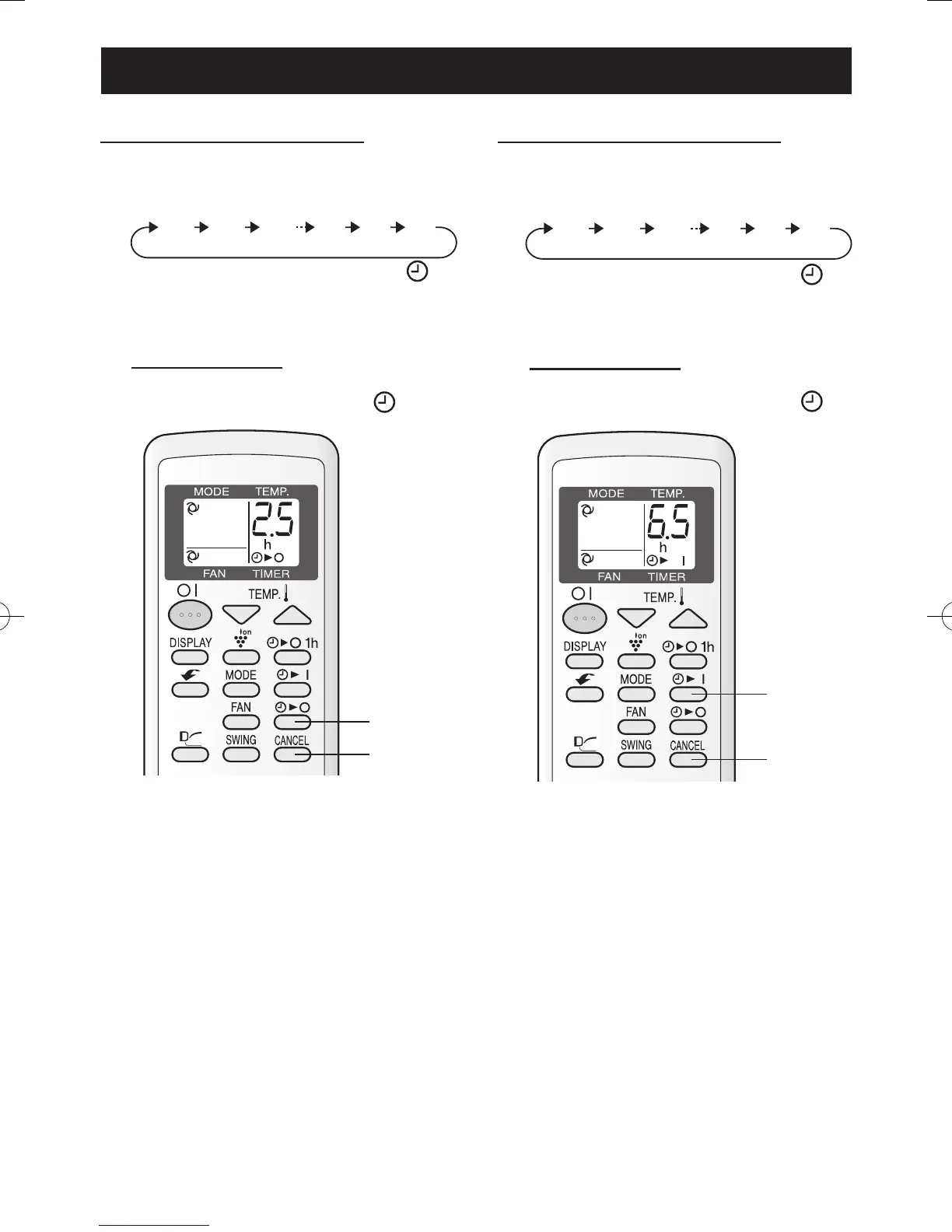 MODE TEMP.

2.5

h

FAN TIMER

TEMP.

DISPLAY

Ion

1h

MODE

FAN

SWING

CANCEL

MODE TEMP.

6.5

h

FAN TIMER

TEMP.

DISPLAY

Ion

1h

MODE

FAN

SWING

CANCEL