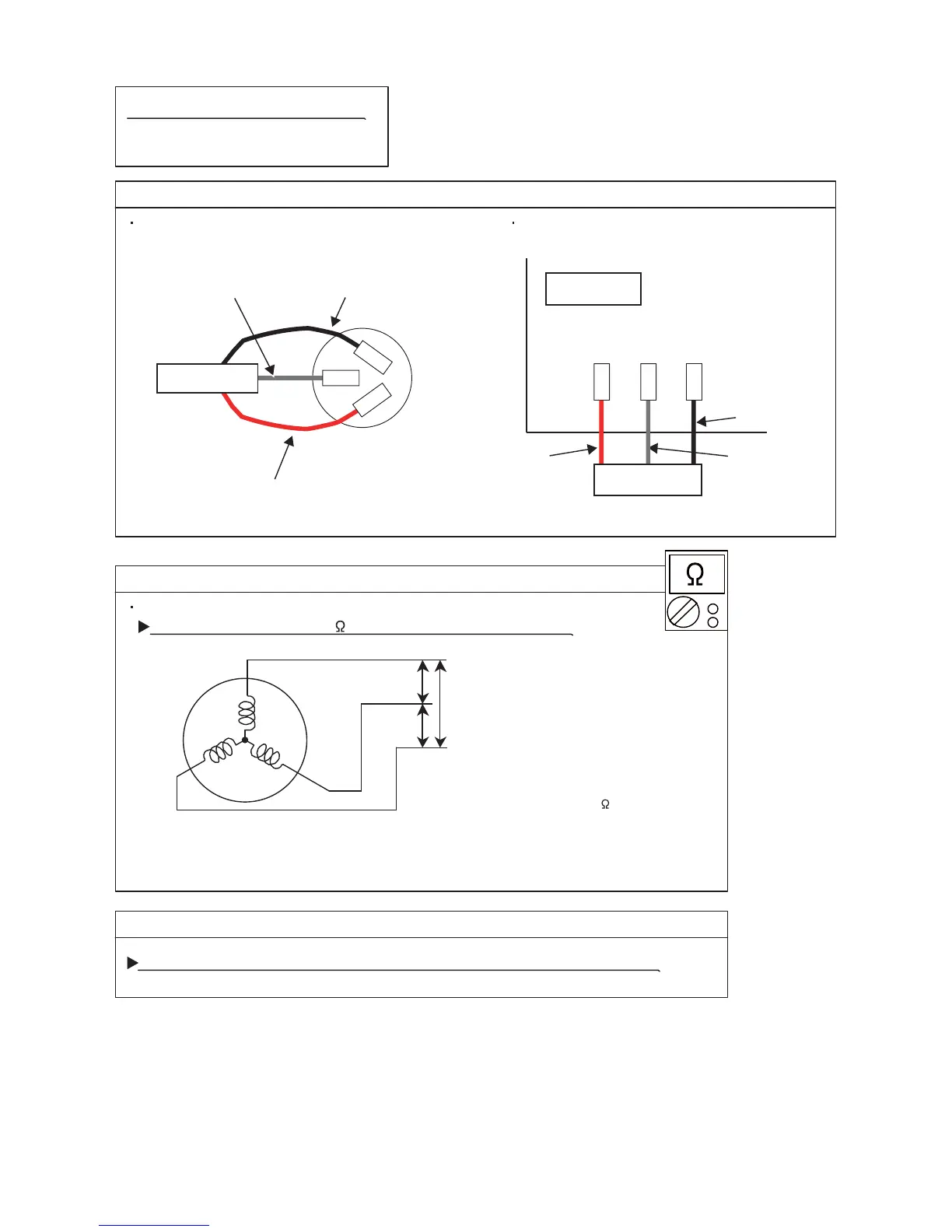 Ω

Ω

Ω