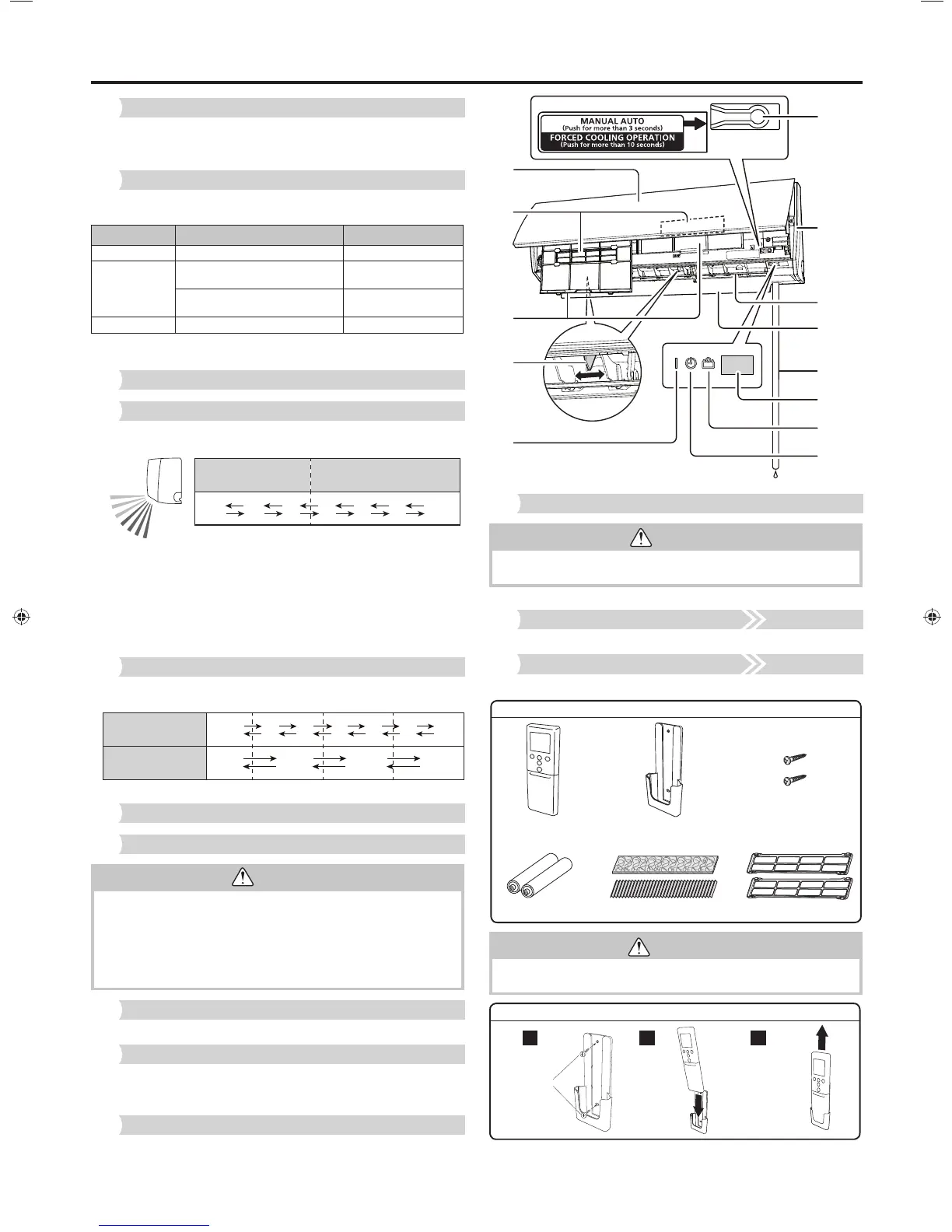 MANUAL AUTO
(Push for more than 3 seconds)
FORCED COOLING OPERATION
(Push for more than 10 seconds)