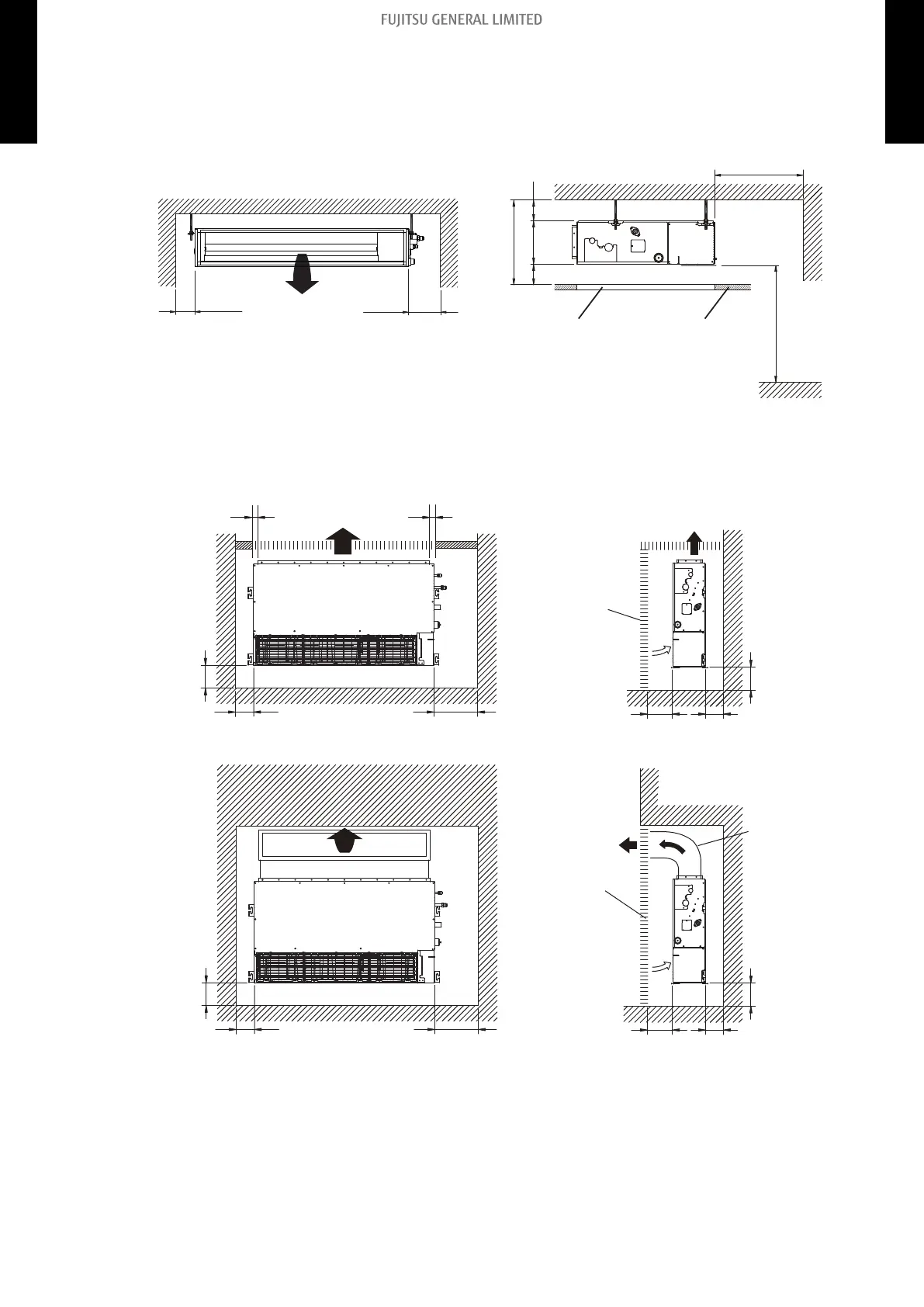 FUJITSU GENERAL LIMITED