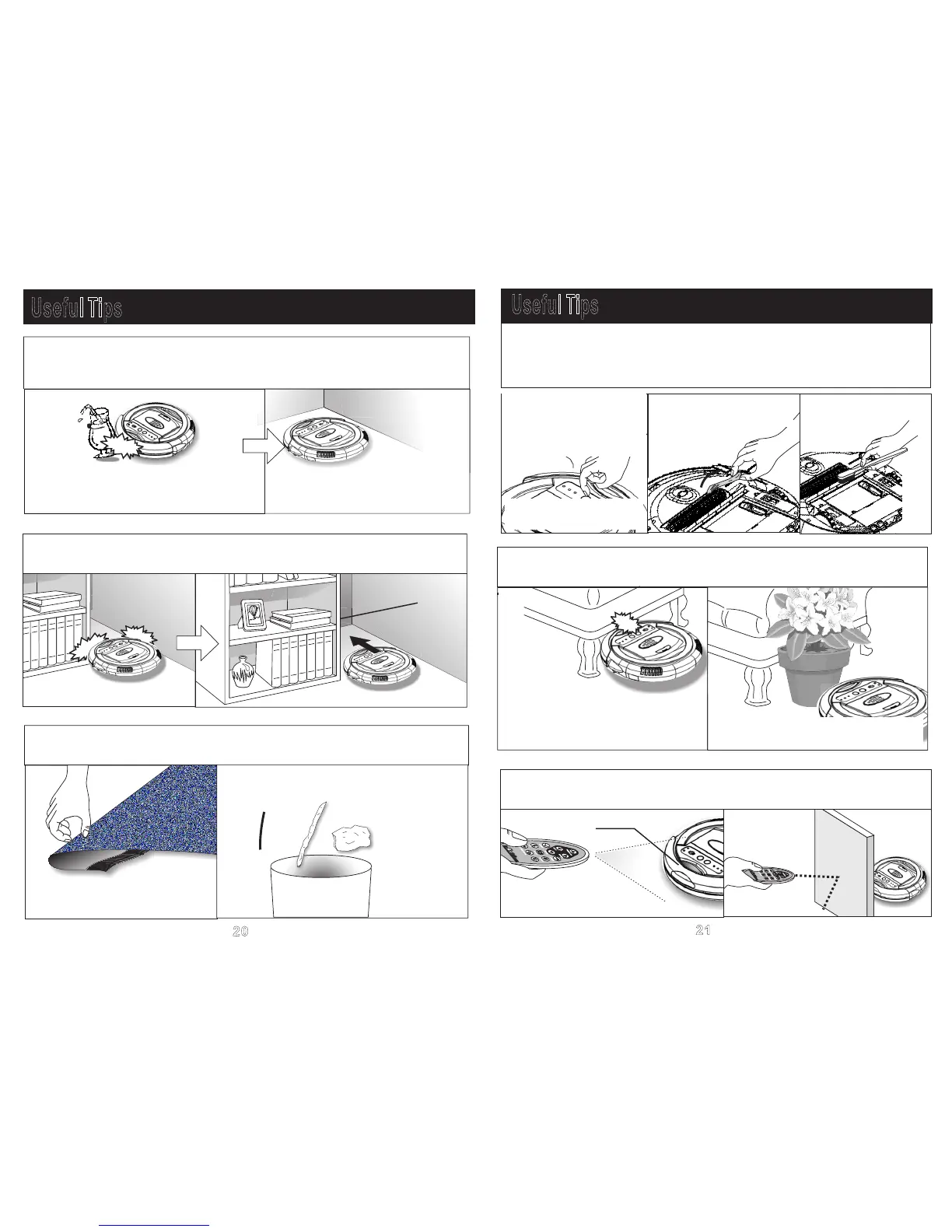 Useful Tips

20

Useful Tips

21