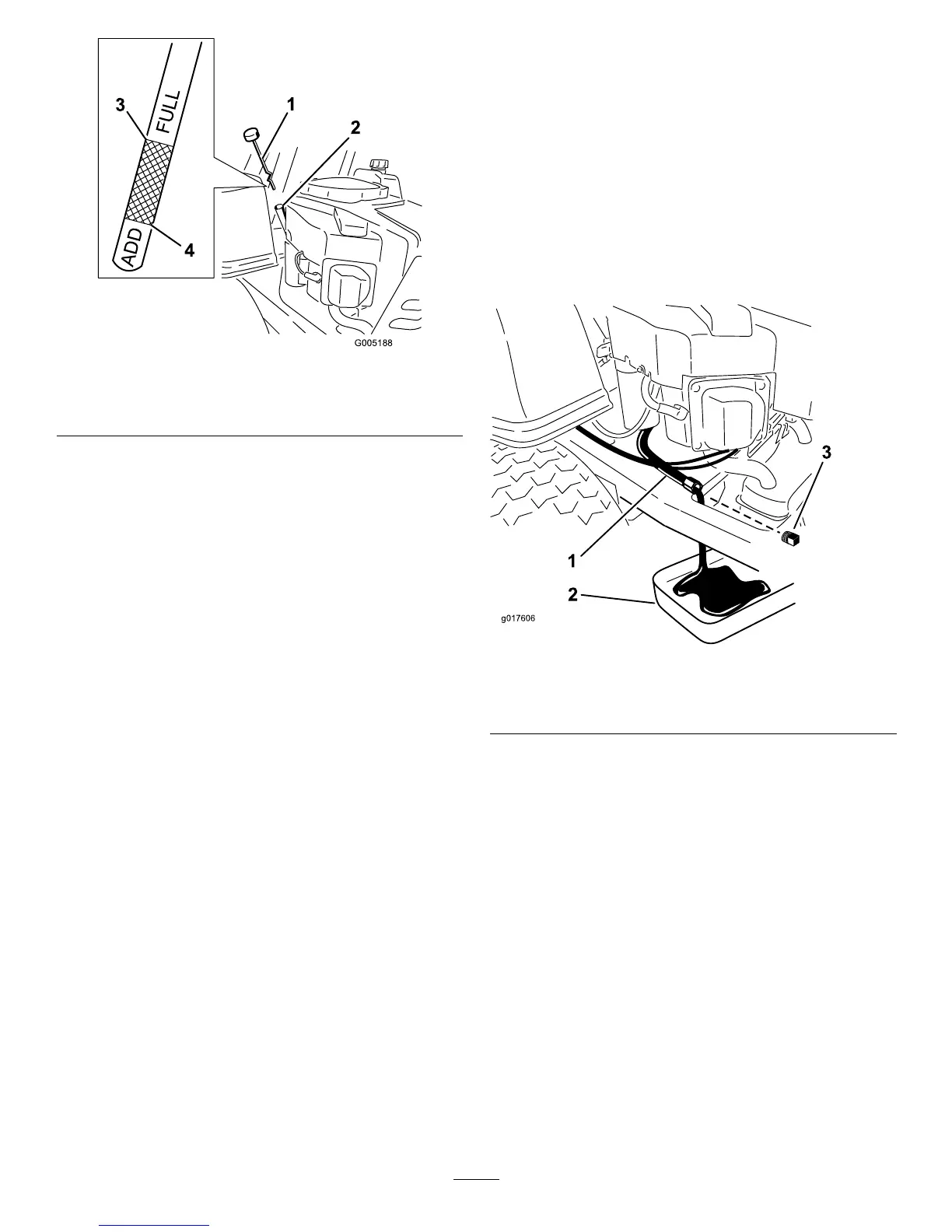 3
FULL
ADD
4
1
2
G005188

3
1
2
g017606