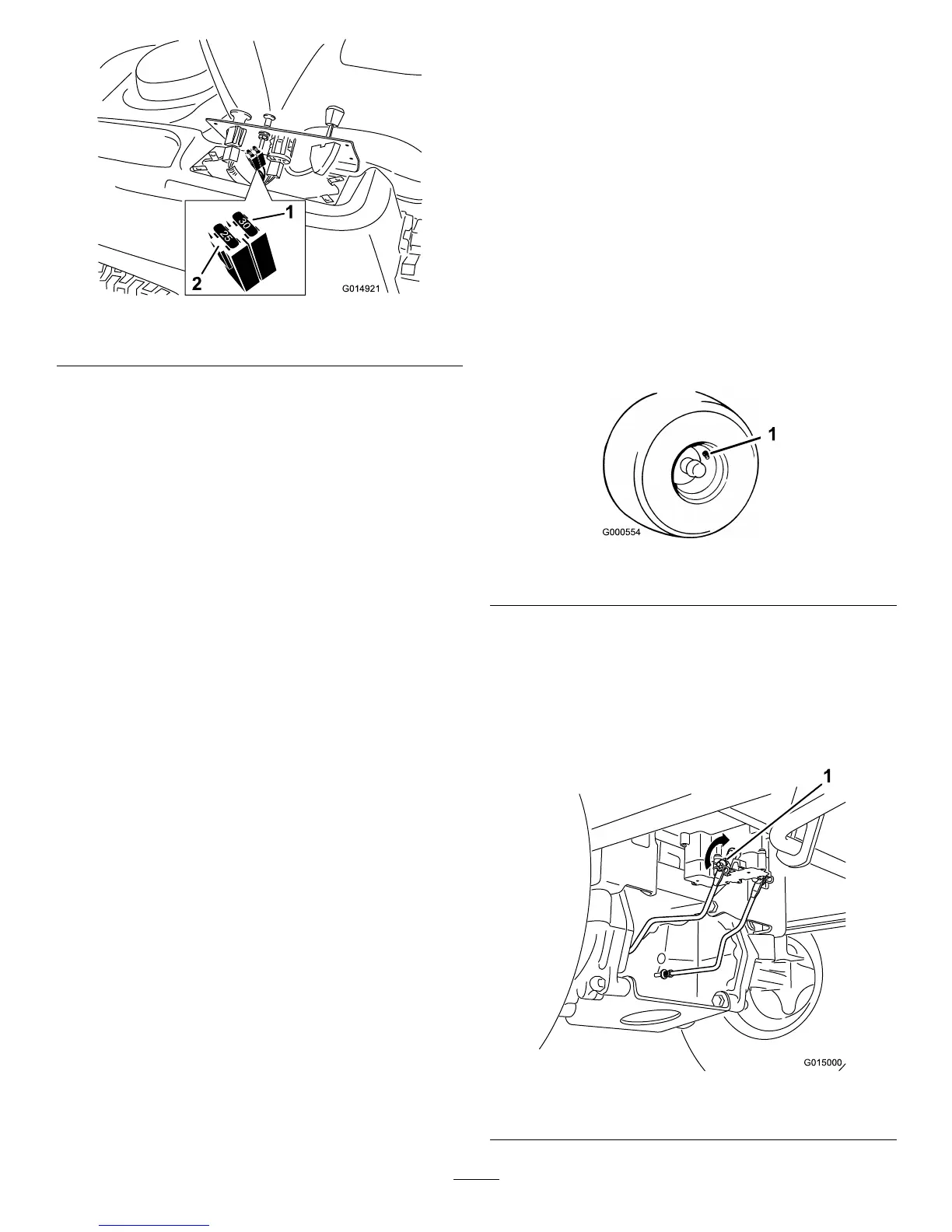 30

25

1

2

G014921

1

G000554

1

G015000