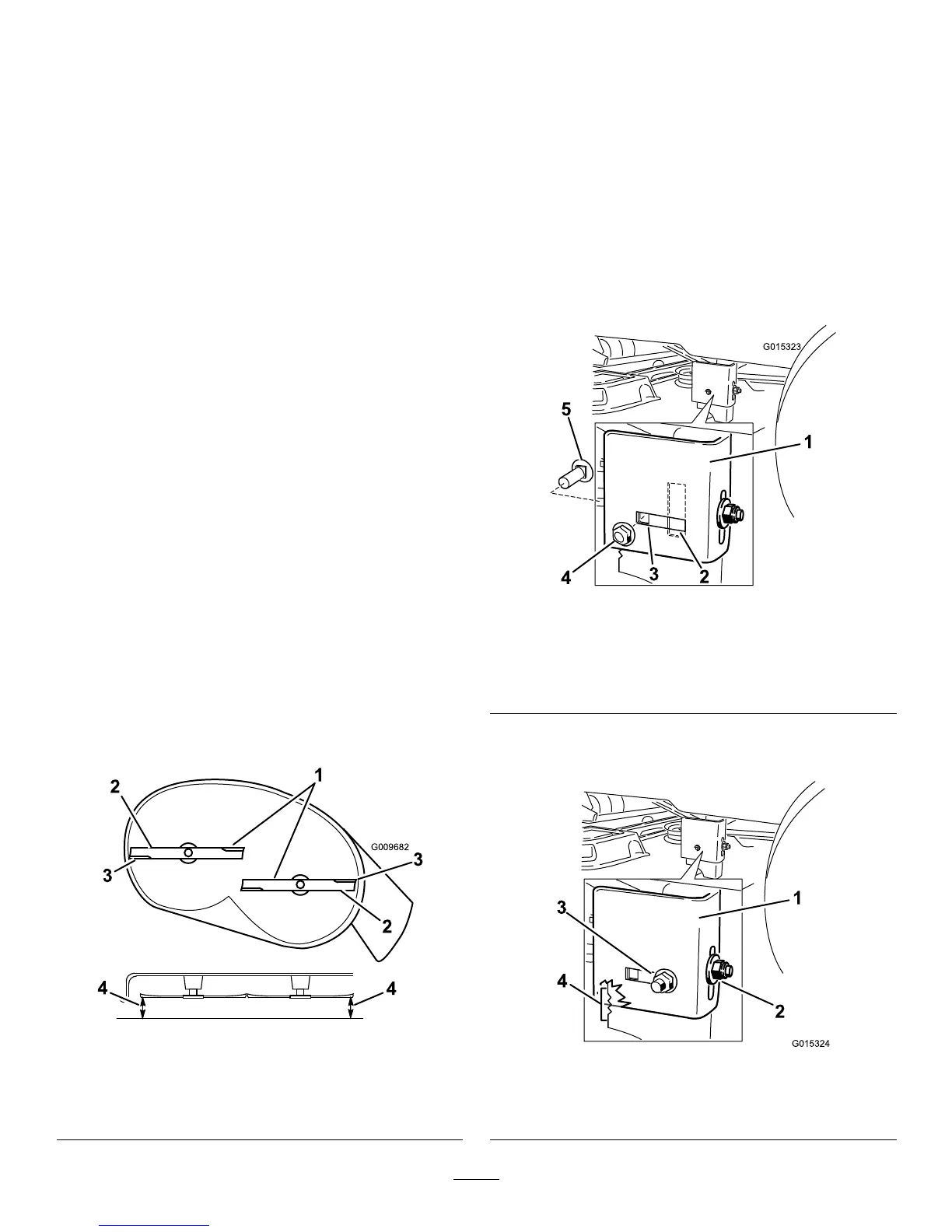 G015323

5

1

4

3

2

2

1

G009682

3

3

2

4

4

1

3

4

2

G015324