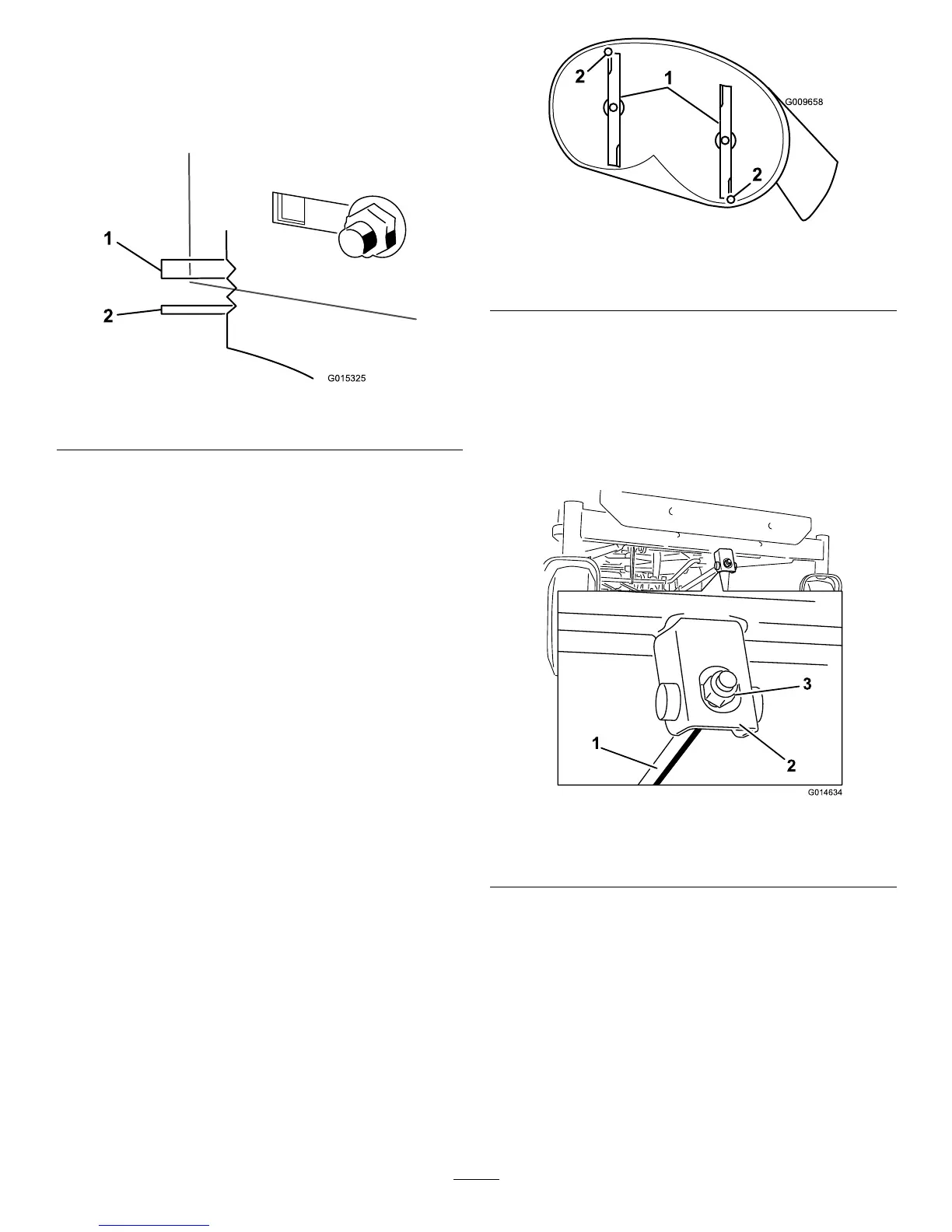 1

2

G015325

2

1

G009658

2

3

1

2

G014634