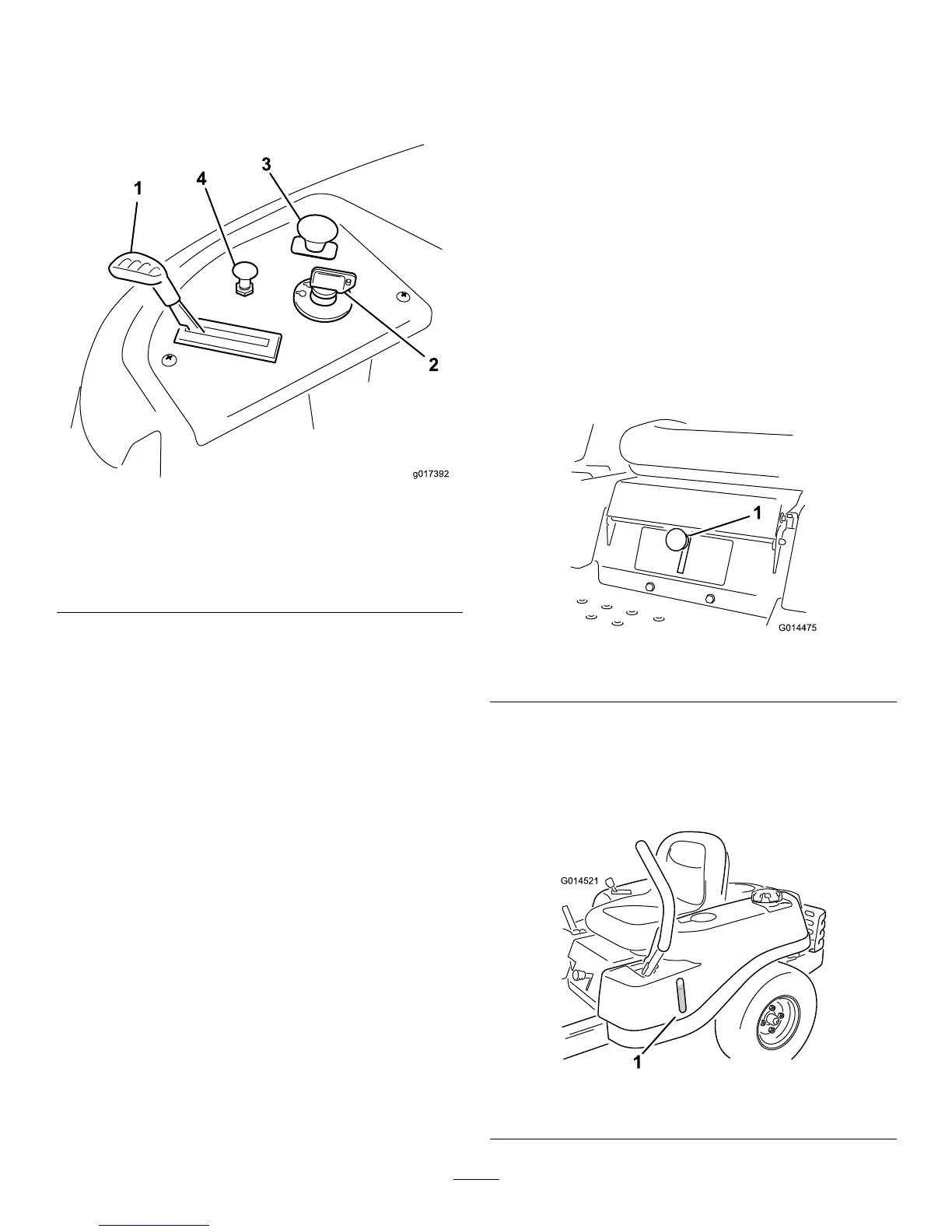 1
4
3
2
g017392

1
G014475

G014521
1