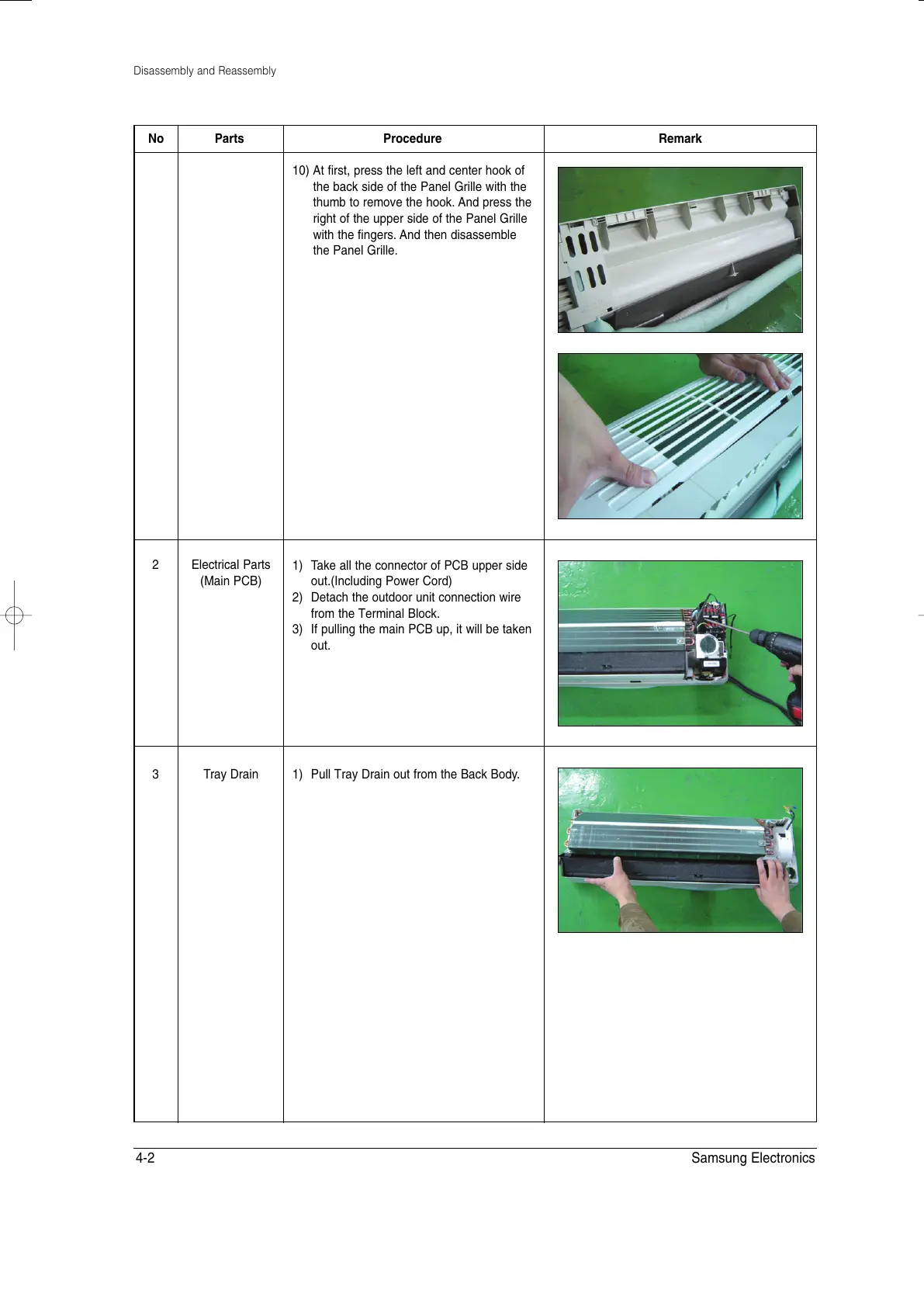 Disassembly and Reassembly

| No | Parts | Procedure | Remark |
|---|---|---|---|
| | | 10) At first, press the left and center hook of the back side of the Panel Grille with the thumb to remove the hook. And press the right of the upper side of the Panel Grille with the fingers. And then disassemble the Panel Grille. | |
| 2 | Electrical Parts (Main PCB) | 1) Take all the connector of PCB upper side out.(Including Power Cord) 2) Detach the outdoor unit connection wire from the Terminal Block. 3) If pulling the main PCB up, it will be taken out. | |
| 3 | Tray Drain | 1) Pull Tray Drain out from the Back Body. | |

4-2 Samsung Electronics