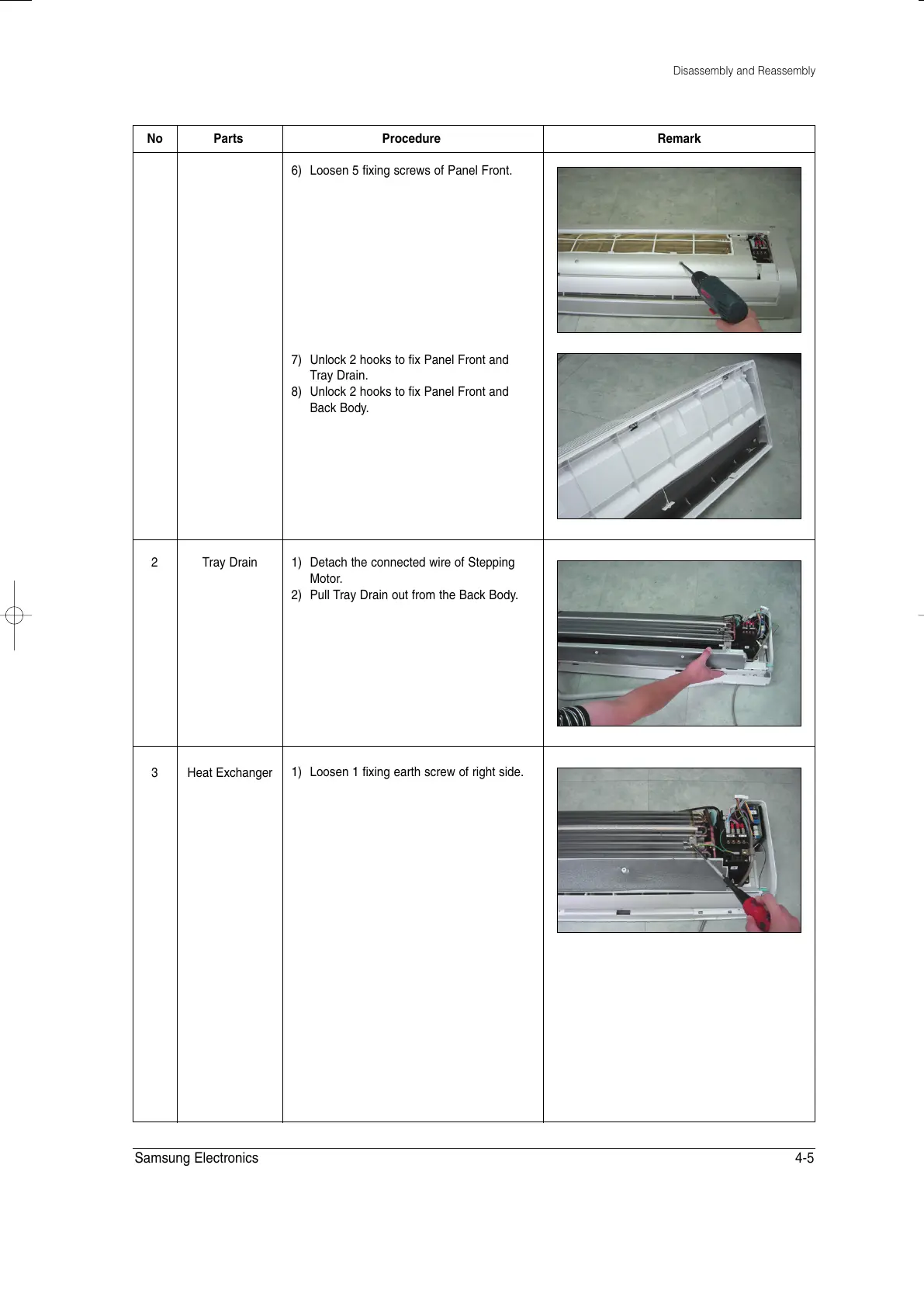 Disassembly and Reassembly

| No | Parts | Procedure | Remark |
|---|---|---|---|
| | | 6) Loosen 5 fixing screws of Panel Front. 7) Unlock 2 hooks to fix Panel Front and Tray Drain. 8) Unlock 2 hooks to fix Panel Front and Back Body. | |
| 2 | Tray Drain | 1) Detach the connected wire of Stepping Motor. 2) Pull Tray Drain out from the Back Body. | |
| 3 | Heat Exchanger | 1) Loosen 1 fixing earth screw of right side. | |

Samsung Electronics 4-5