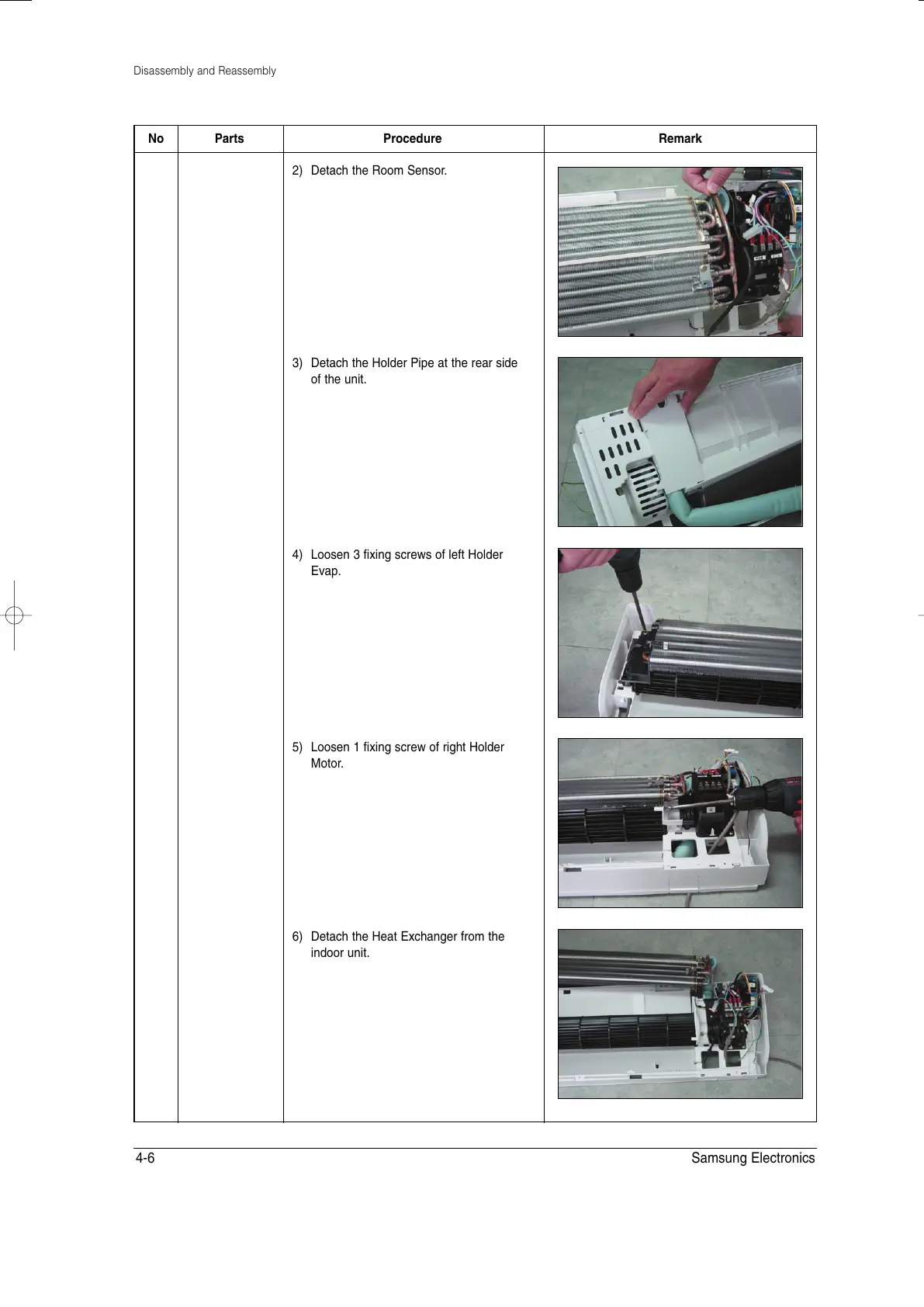 Disassembly and Reassembly

| No | Parts | Procedure | Remark |
|---|---|---|---|
| | | 2) Detach the Room Sensor. | |
| | | 3) Detach the Holder Pipe at the rear side of the unit. | |
| | | 4) Loosen 3 fixing screws of left Holder Evap. | |
| | | 5) Loosen 1 fixing screw of right Holder Motor. | |
| | | 6) Detach the Heat Exchanger from the indoor unit. | |

4-6 Samsung Electronics