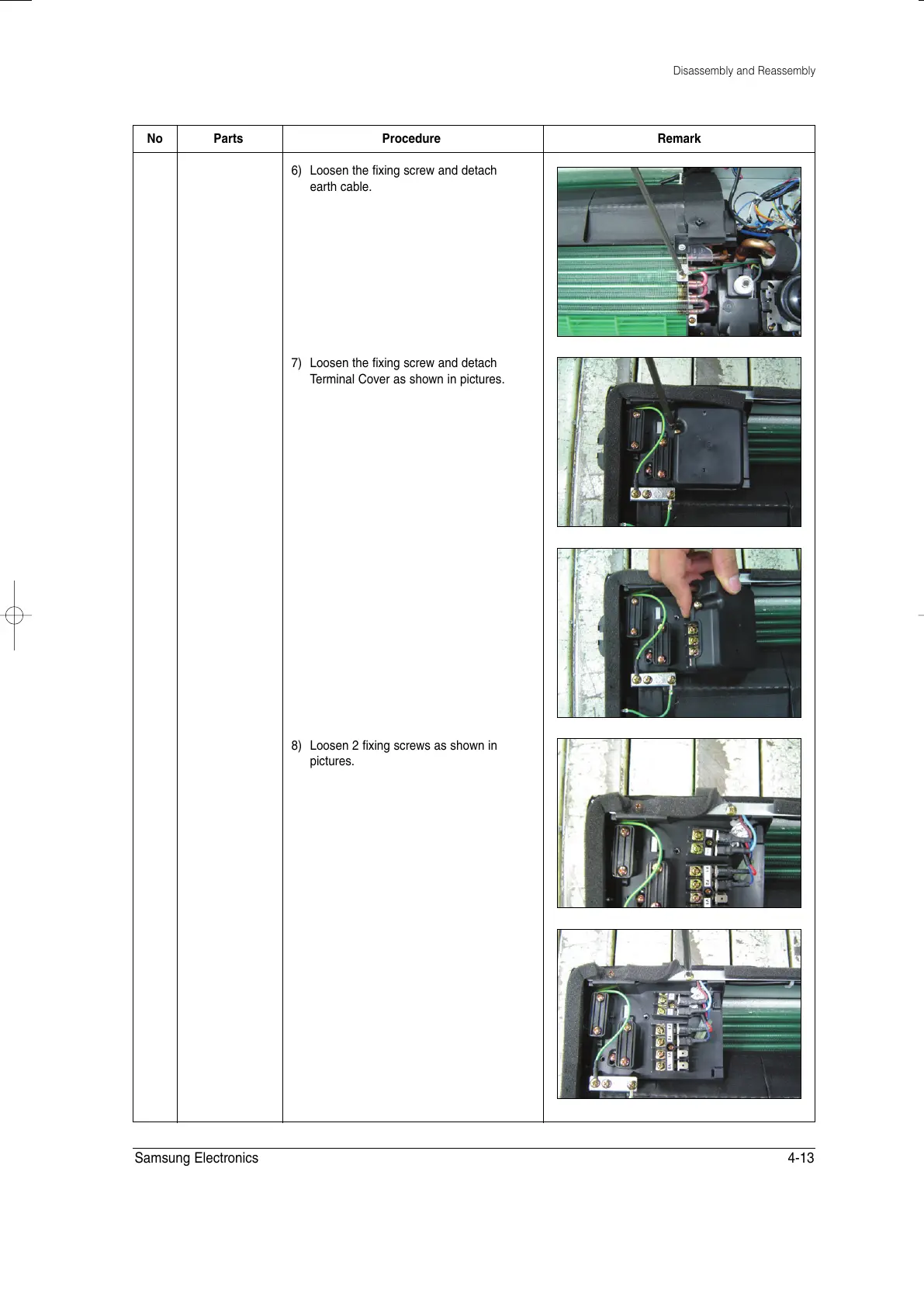 Disassembly and Reassembly

| No | Parts | Procedure | Remark |
|---|---|---|---|
| | | 6) Loosen the fixing screw and detach earth cable. | |
| | | 7) Loosen the fixing screw and detach Terminal Cover as shown in pictures. | |
| | | 8) Loosen 2 fixing screws as shown in pictures. | |

Samsung Electronics 4-13