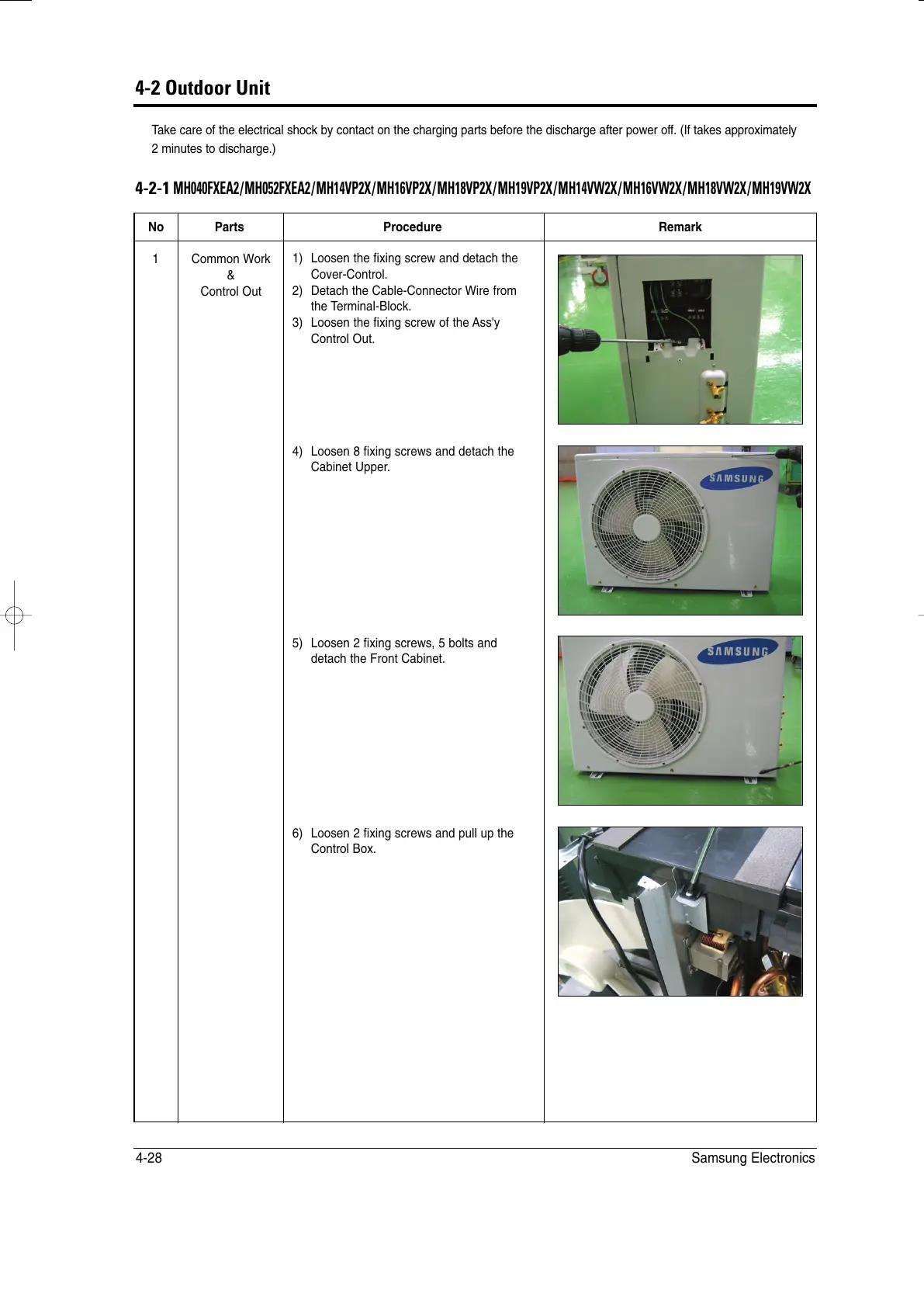 4-2 Outdoor Unit

Take care of the electrical shock by contact on the charging parts before the discharge after power off. (If takes approximately 2 minutes to discharge.)

4-2-1 MH040FXEA2/MH052FXEA2/MH14VP2X/MH16VP2X/MH18VP2X/MH19VP2X/MH14VW2X/MH16VW2X/MH18VW2X/MH19VW2X

| No | Parts | Procedure | Remark |
|---|---|---|---|
| 1 | Common Work & Control Out | 1) Loosen the fixing screw and detach the Cover-Control. 2) Detach the Cable-Connector Wire from the Terminal-Block. 3) Loosen the fixing screw of the Ass'y Control Out. | |
| | | 4) Loosen 8 fixing screws and detach the Cabinet Upper. | SAMSUNG |
| | | 5) Loosen 2 fixing screws, 5 bolts and detach the Front Cabinet. | SAMSUNG |
| | | 6) Loosen 2 fixing screws and pull up the Control Box. | |

4-28 Samsung Electronics