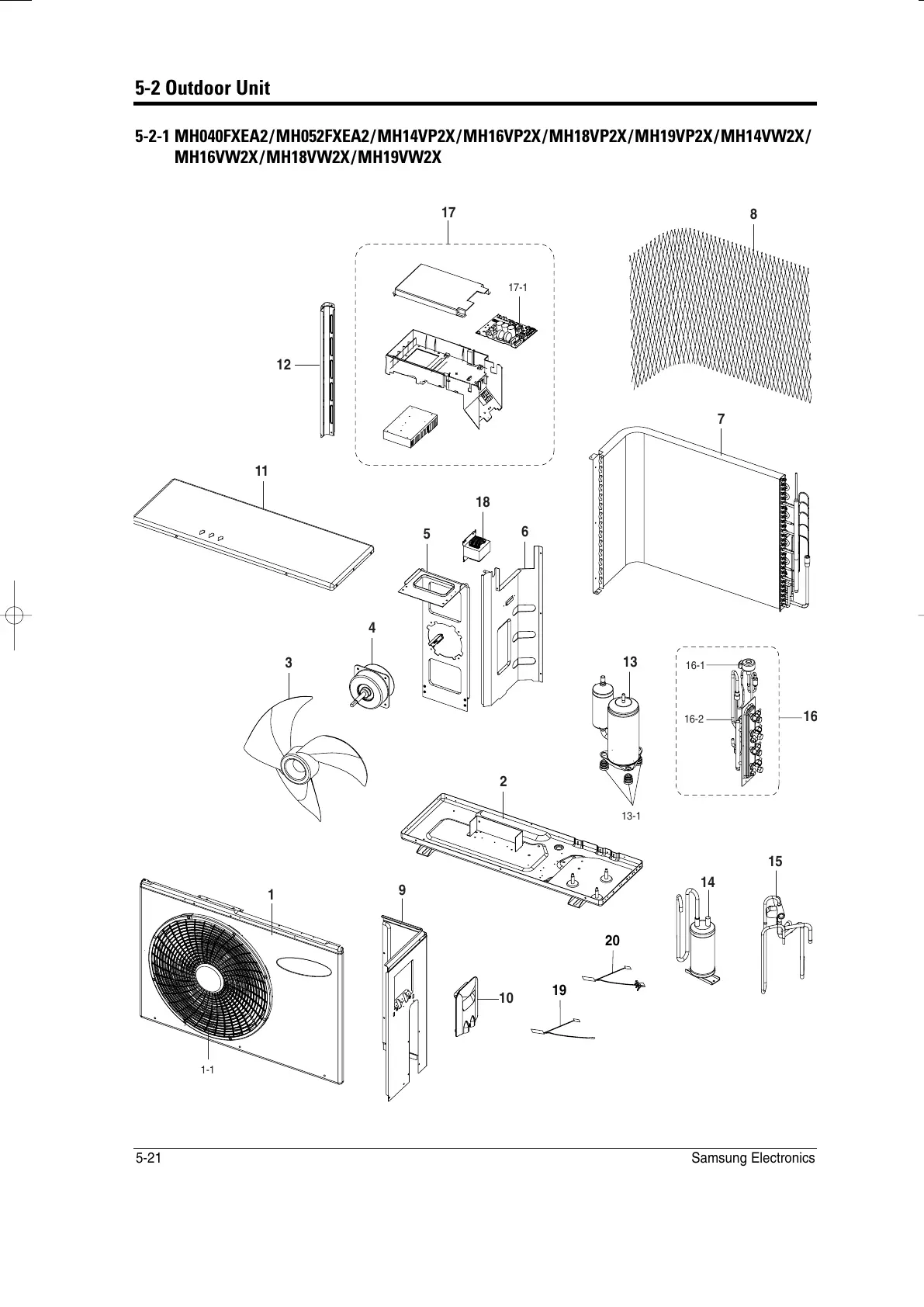 5-2 Outdoor Unit

5-2-1 MH040FXEA2/MH052FXEA2/MH14VP2X/MH16VP2X/MH18VP2X/MH19VP2X/MH14VW2X/MH16VW2X/MH18VW2X/MH19VW2X

17
8
17-1
12
7
11
18
5
6
4
3
13
16-1
16-2
16
2
13-1
15
14
1
9
20
10
19
1-1

5-21
Samsung Electronics