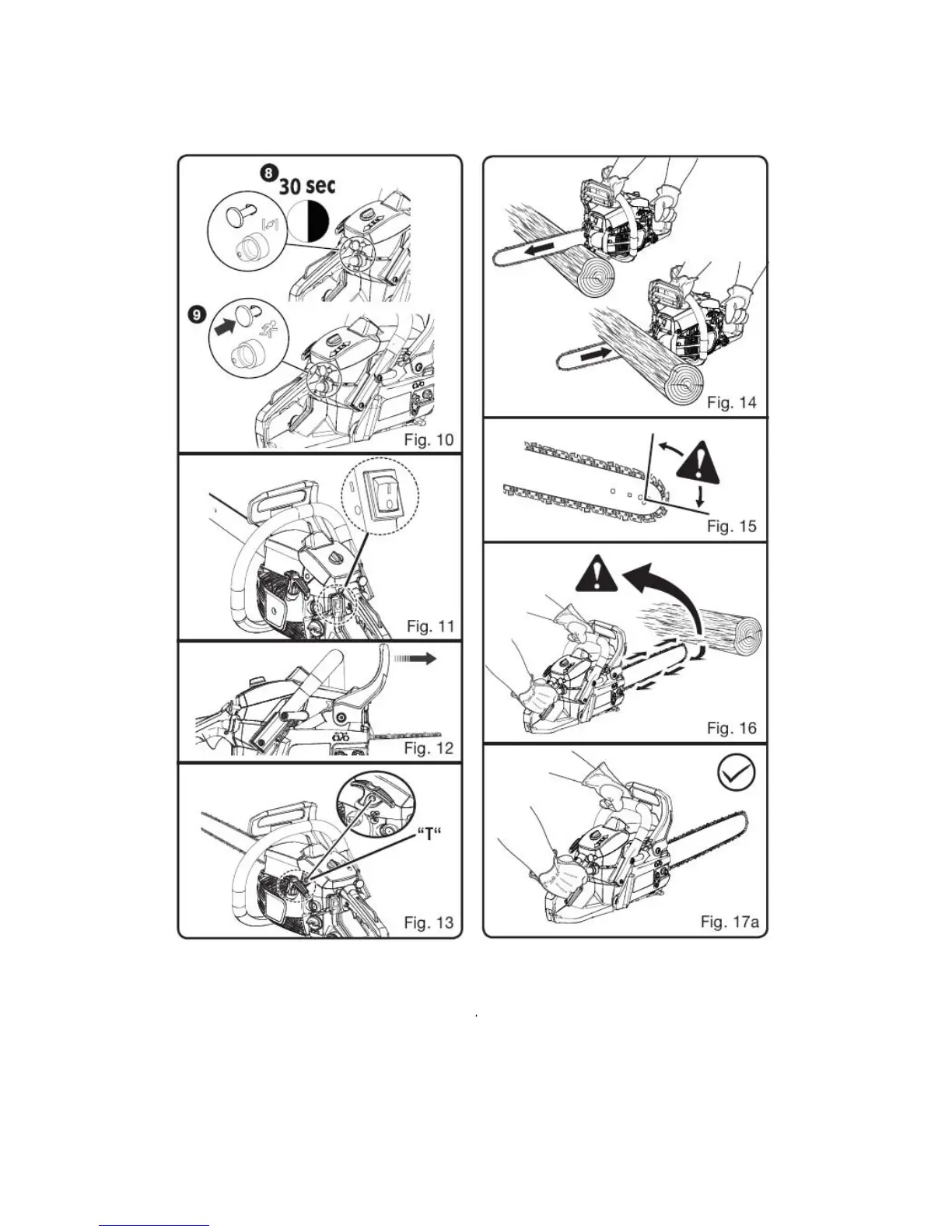 8 30 sec

9

Fig. 10

Fig. 11

Fig. 12

"T"

Fig. 13

Fig. 14

Fig. 15

Fig. 16

Fig. 17a