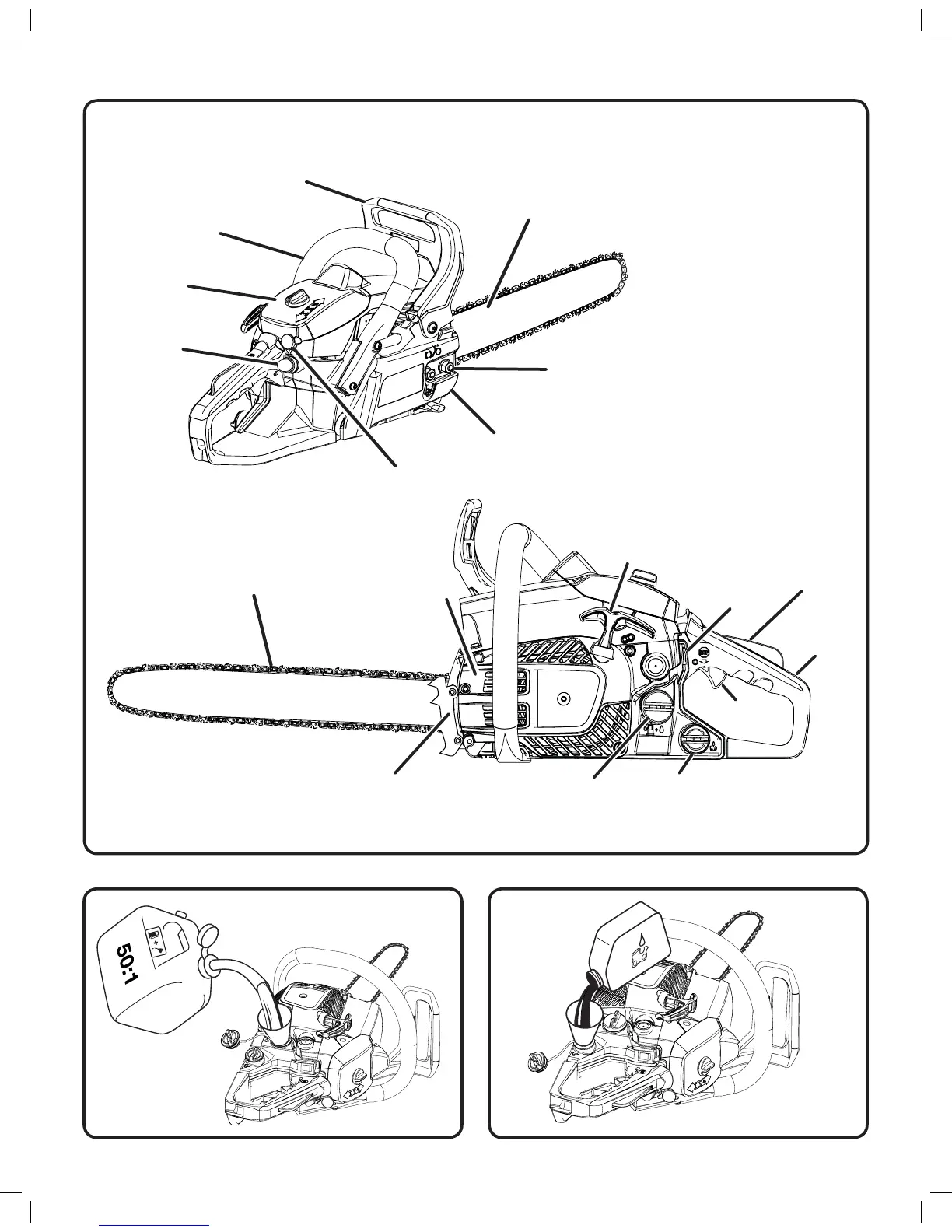 50:1