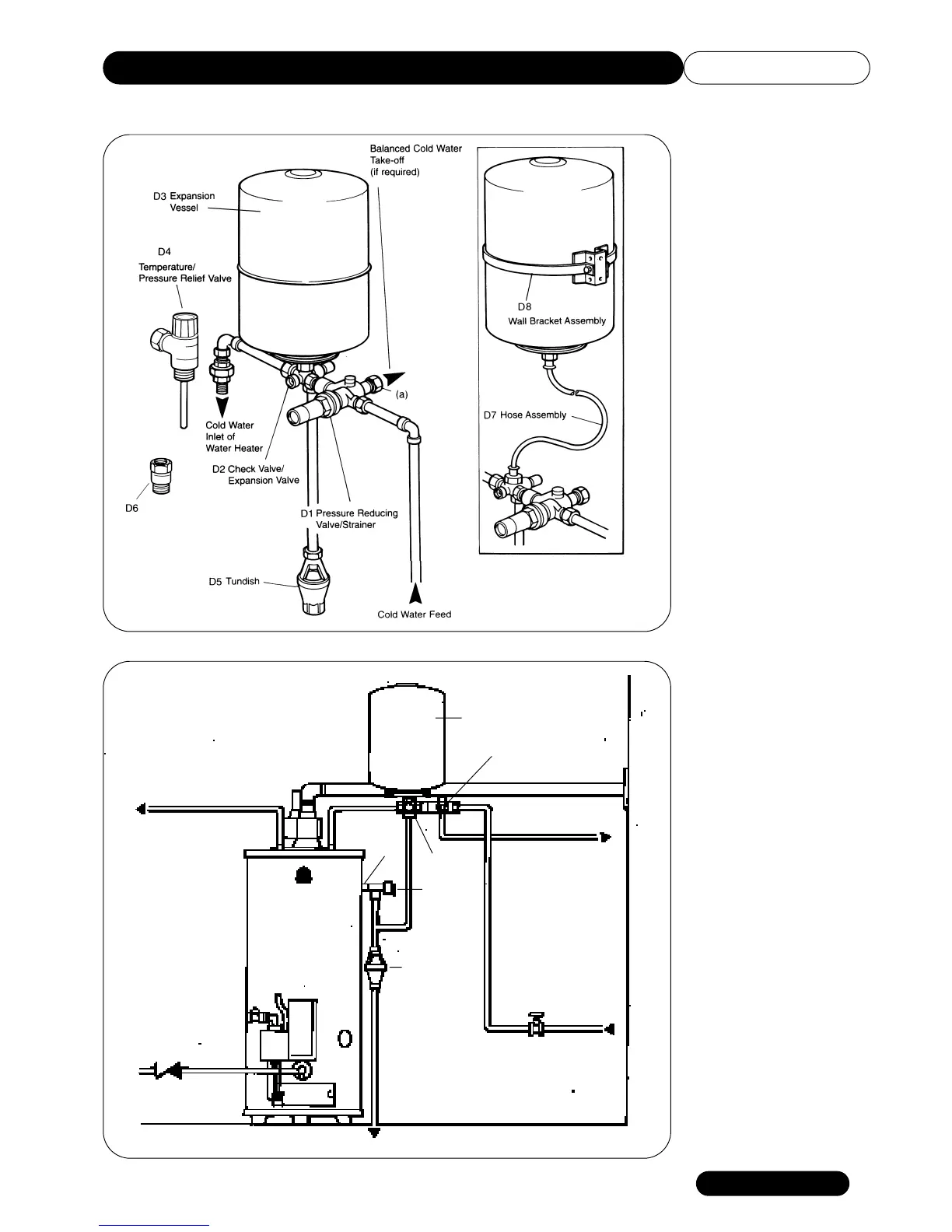 Balanced Cold Water Take-off (if required)

D3 Expansion Vessel

D4 Temperature/ Pressure Relief Valve

(a)

Cold Water Inlet of Water Heater

D2 Check Valve/ Expansion Valve

D6

D1 Pressure Reducing Valve/Strainer

D5 Tundish

Cold Water Feed

D8 Wall Bracket Assembly

D7 Hose Assembly