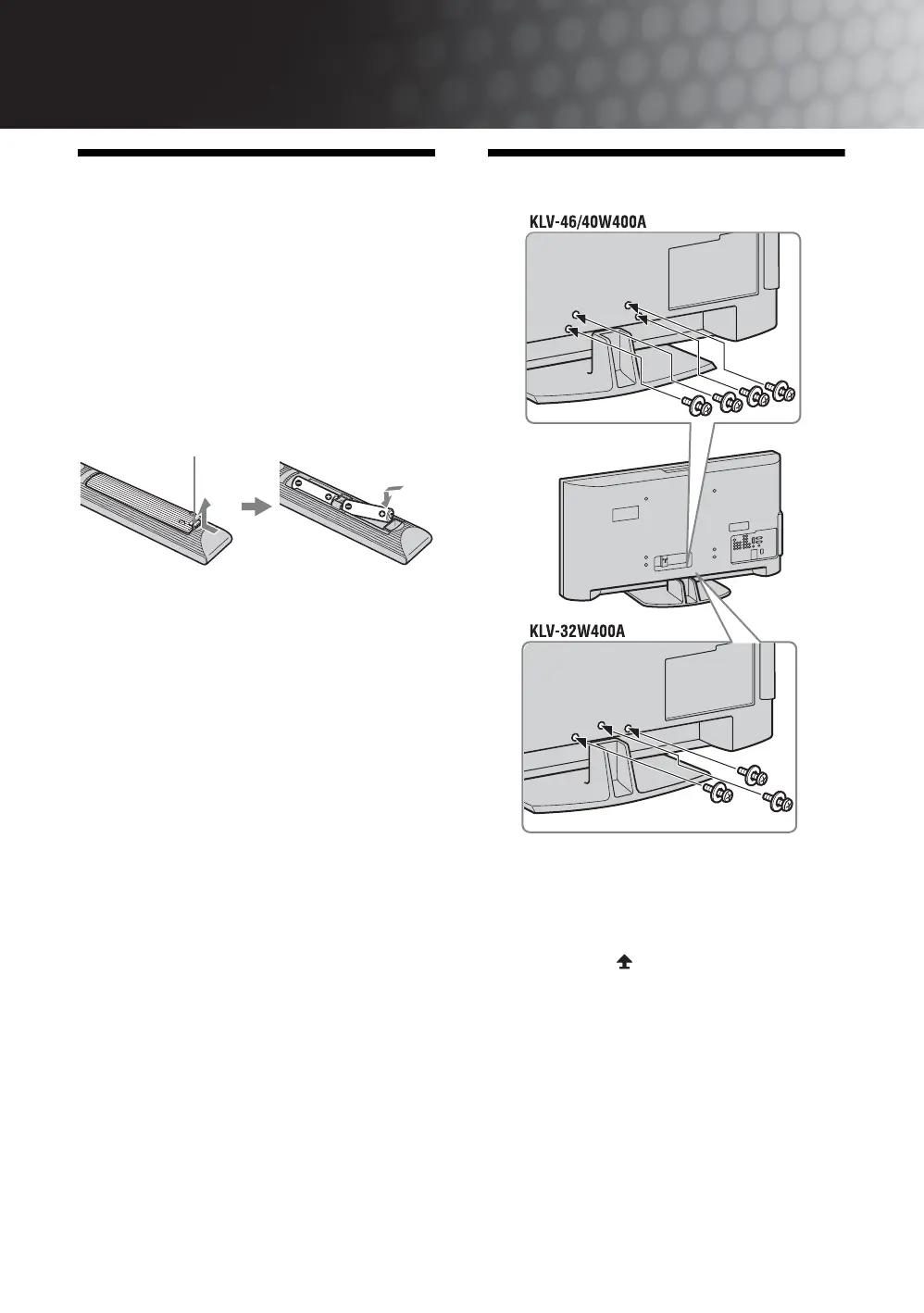 KLV-46/40W400A

KLV-32W400A