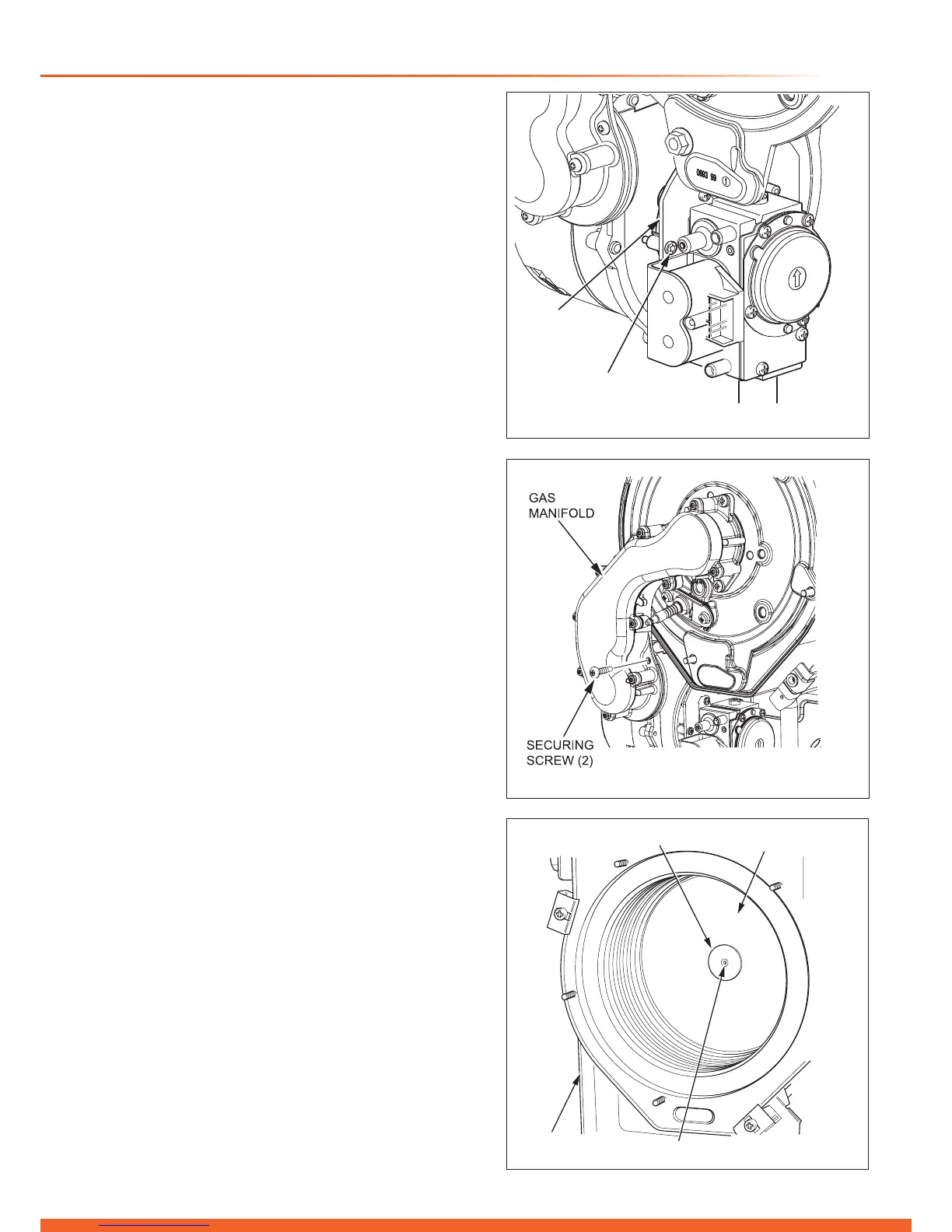 0803 99

GAS MANIFOLD

SECURING SCREW (2)