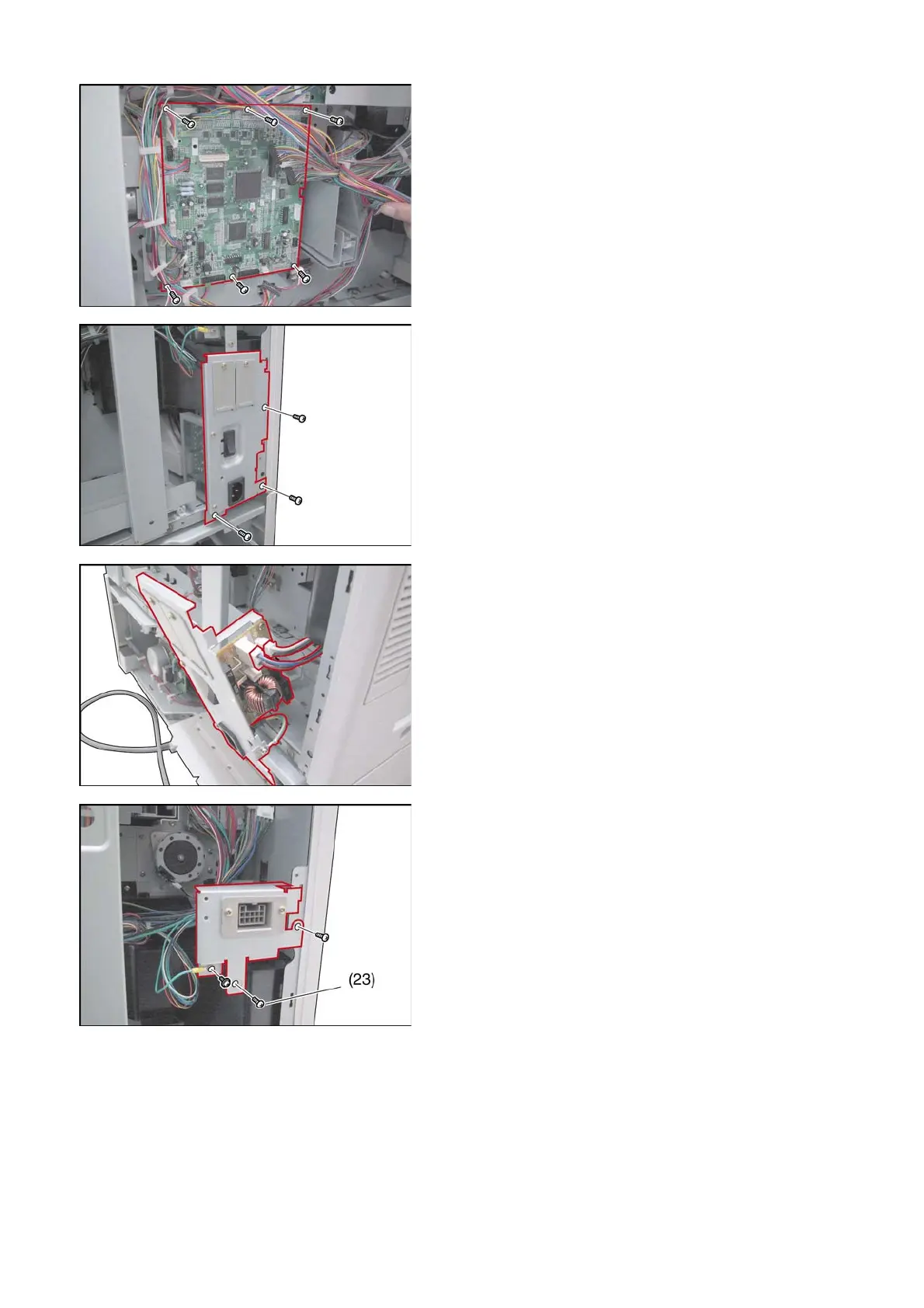 (23)