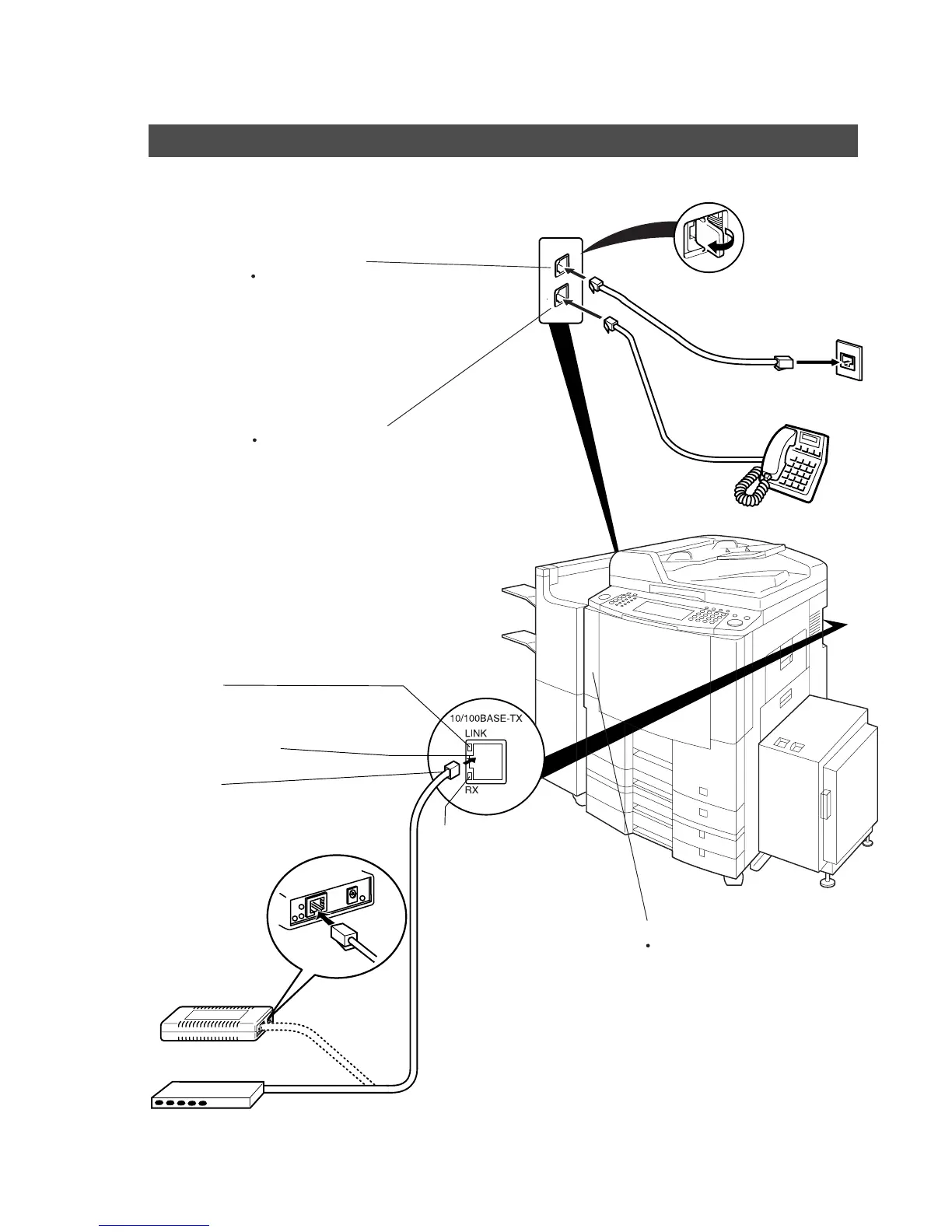 10/100BASE-TX
LINK
RX