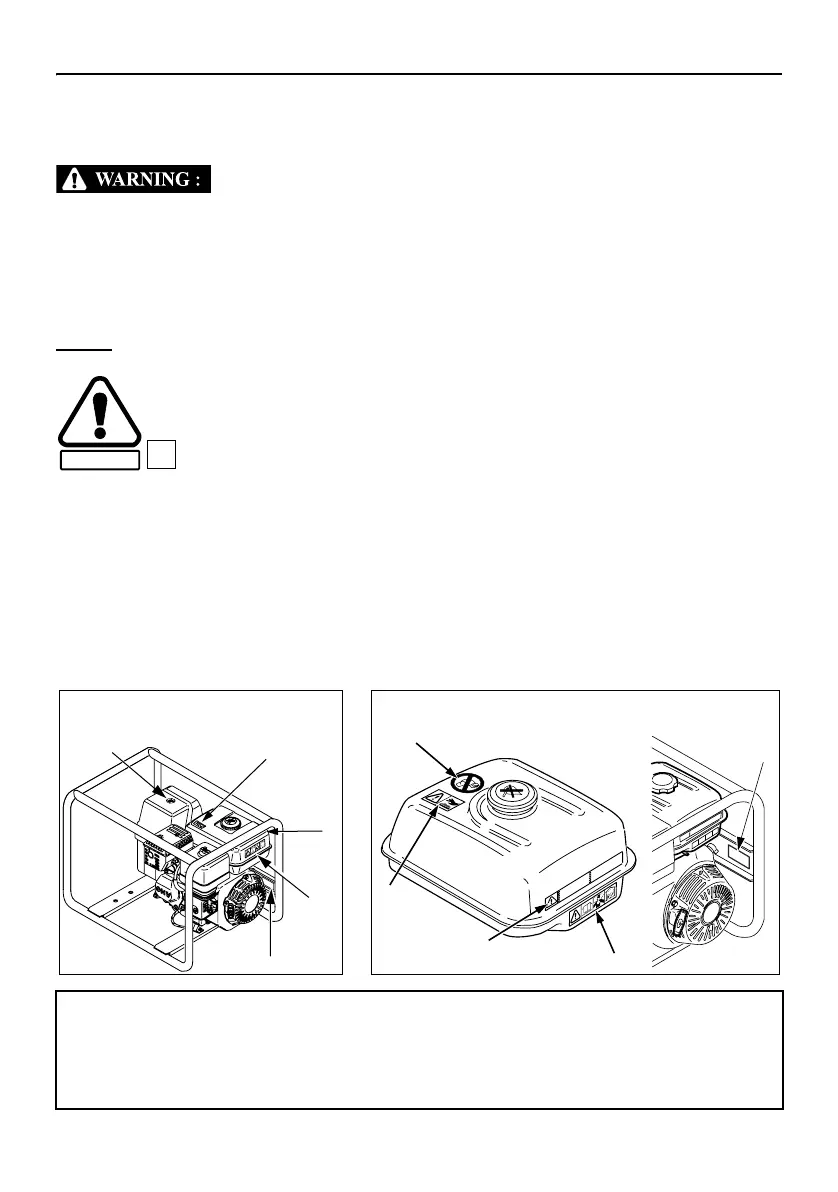 WARNING :