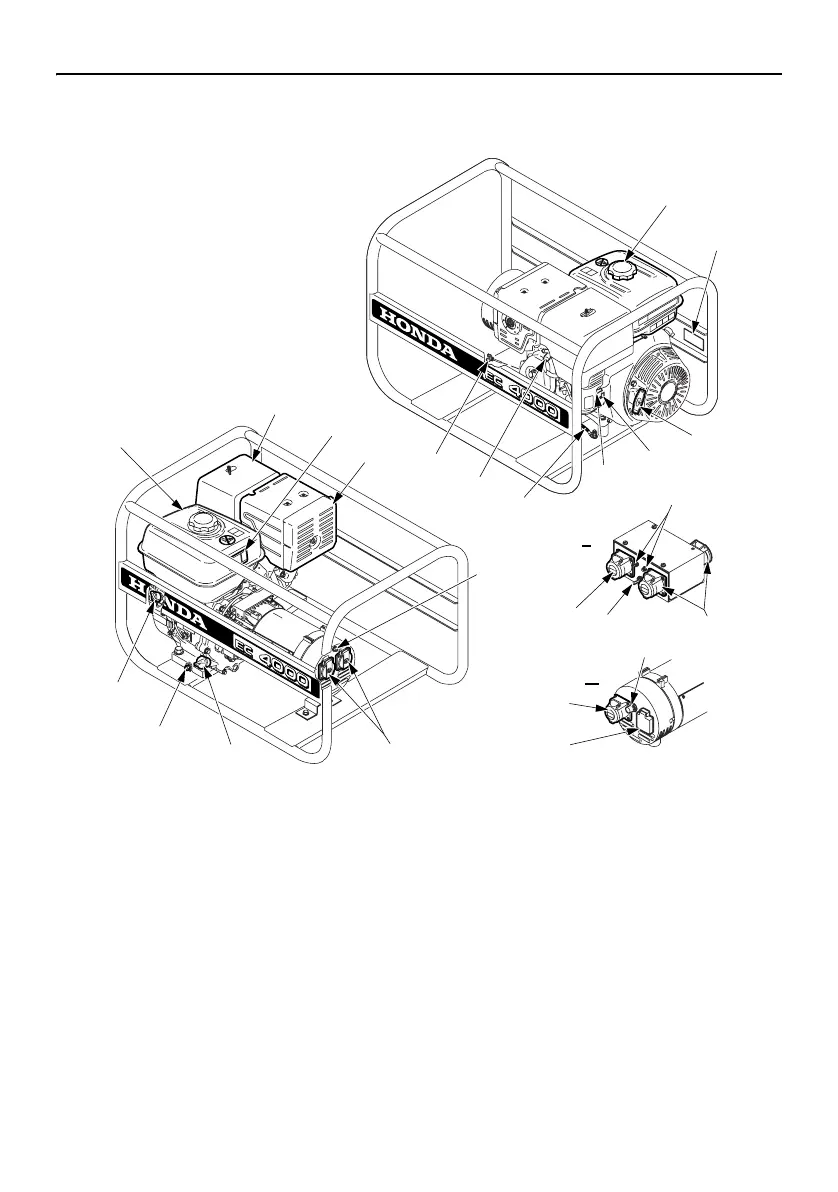 HONDA
EC 4000

HONDA
EC 4000