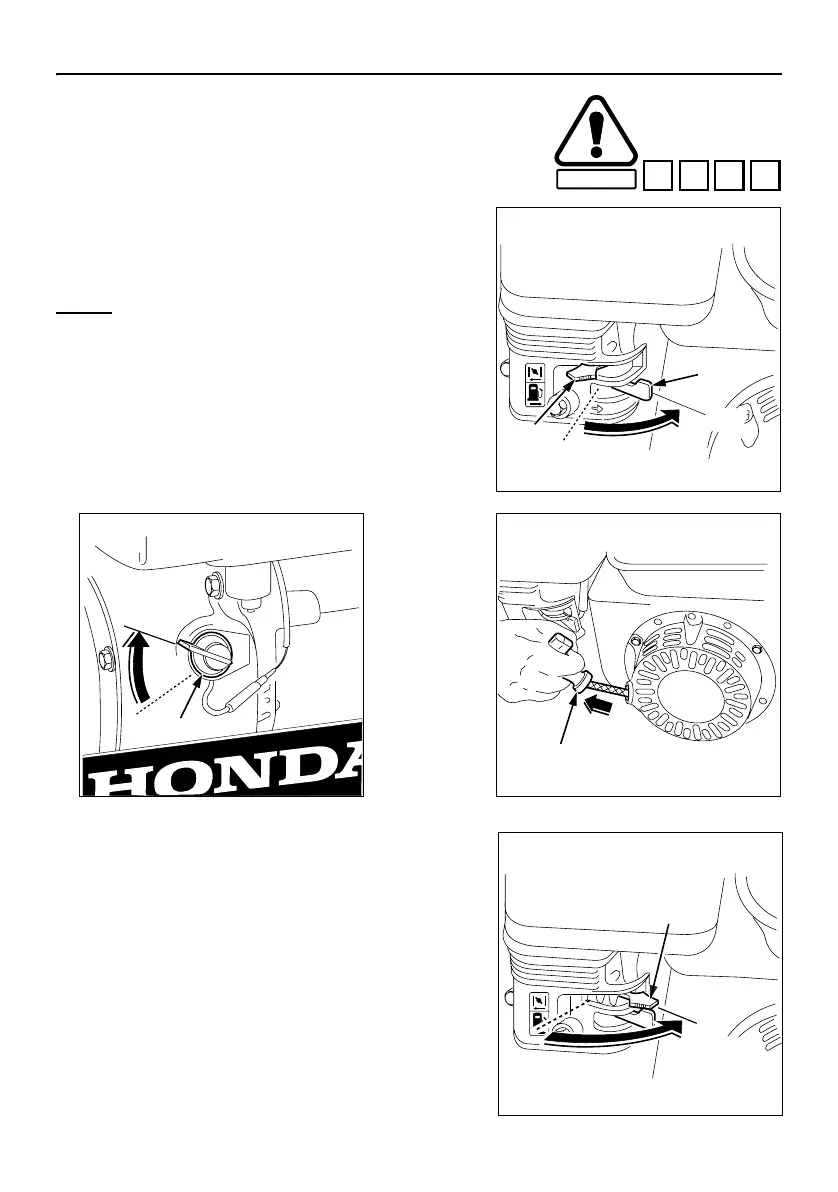 HONDA