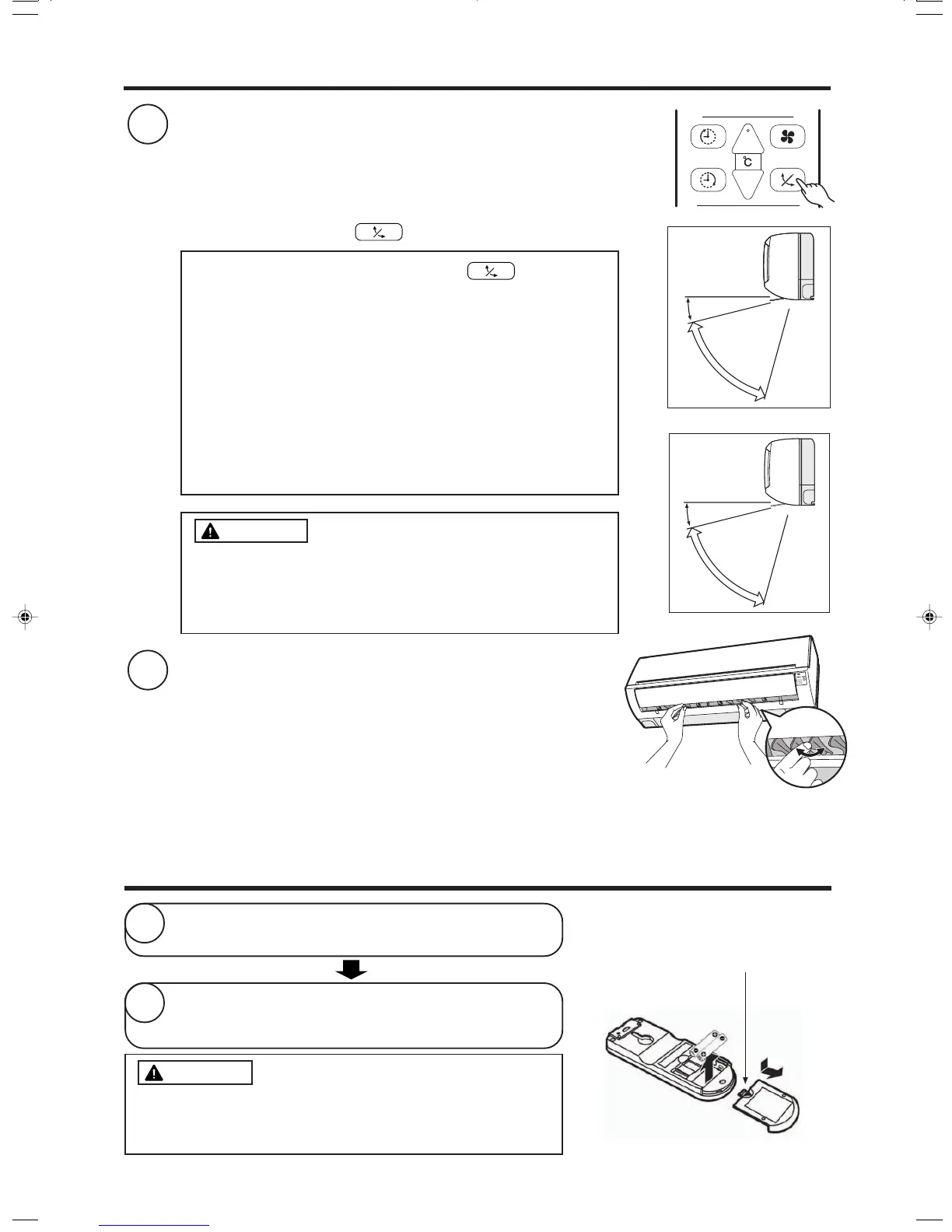 °C