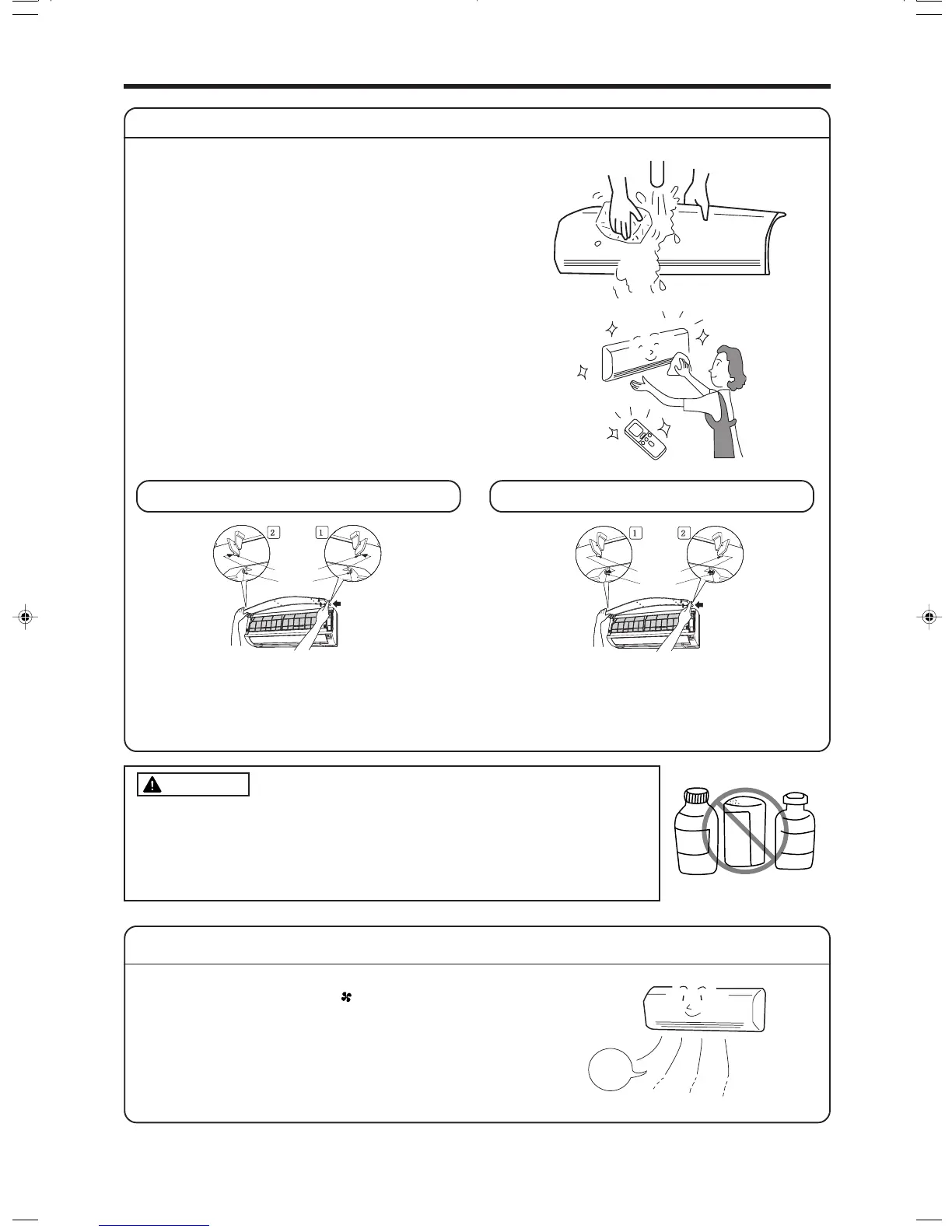 2
1
1
2