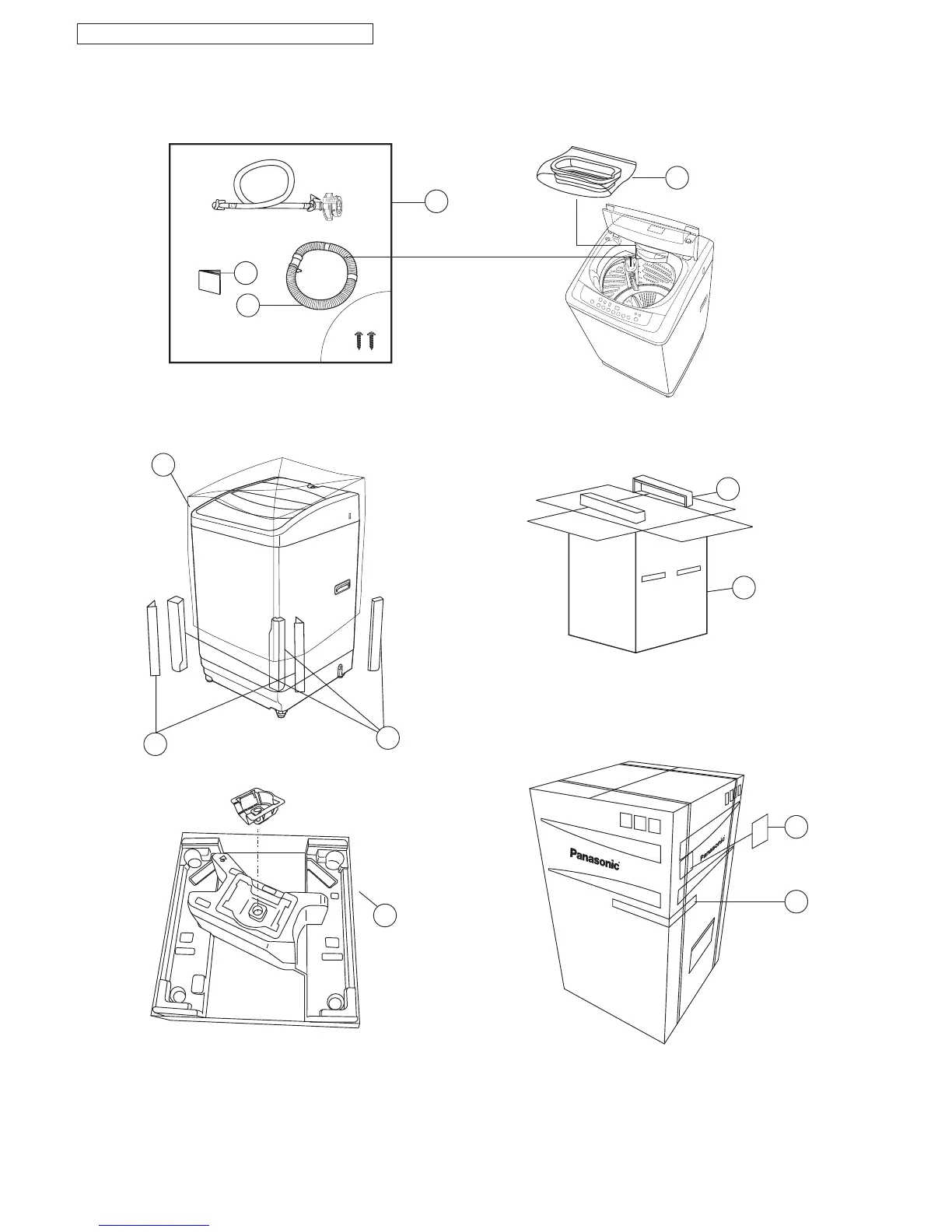 Panasonic

Panasonic