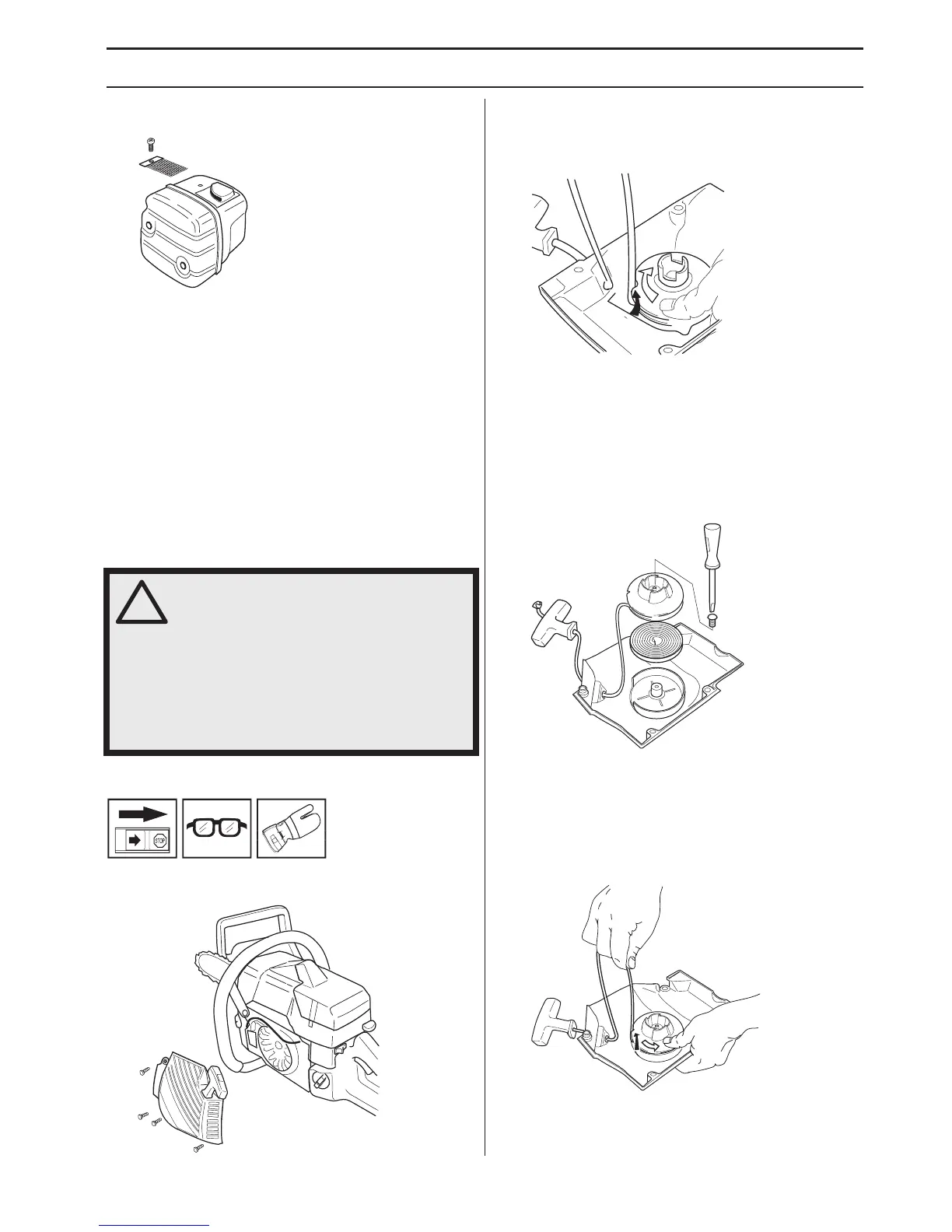 STOP