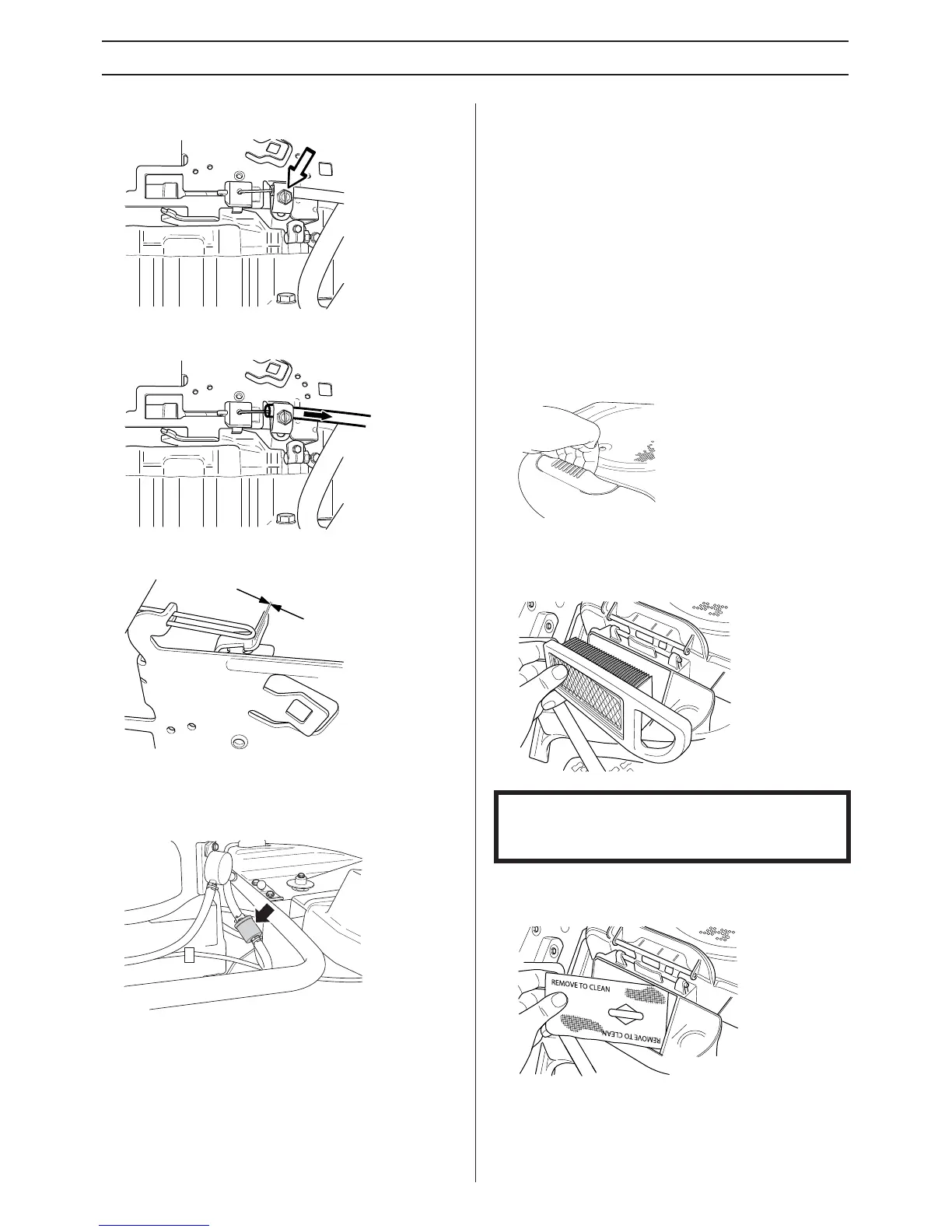 REMOVE TO CLEAN

REMOVE TO CLEAN