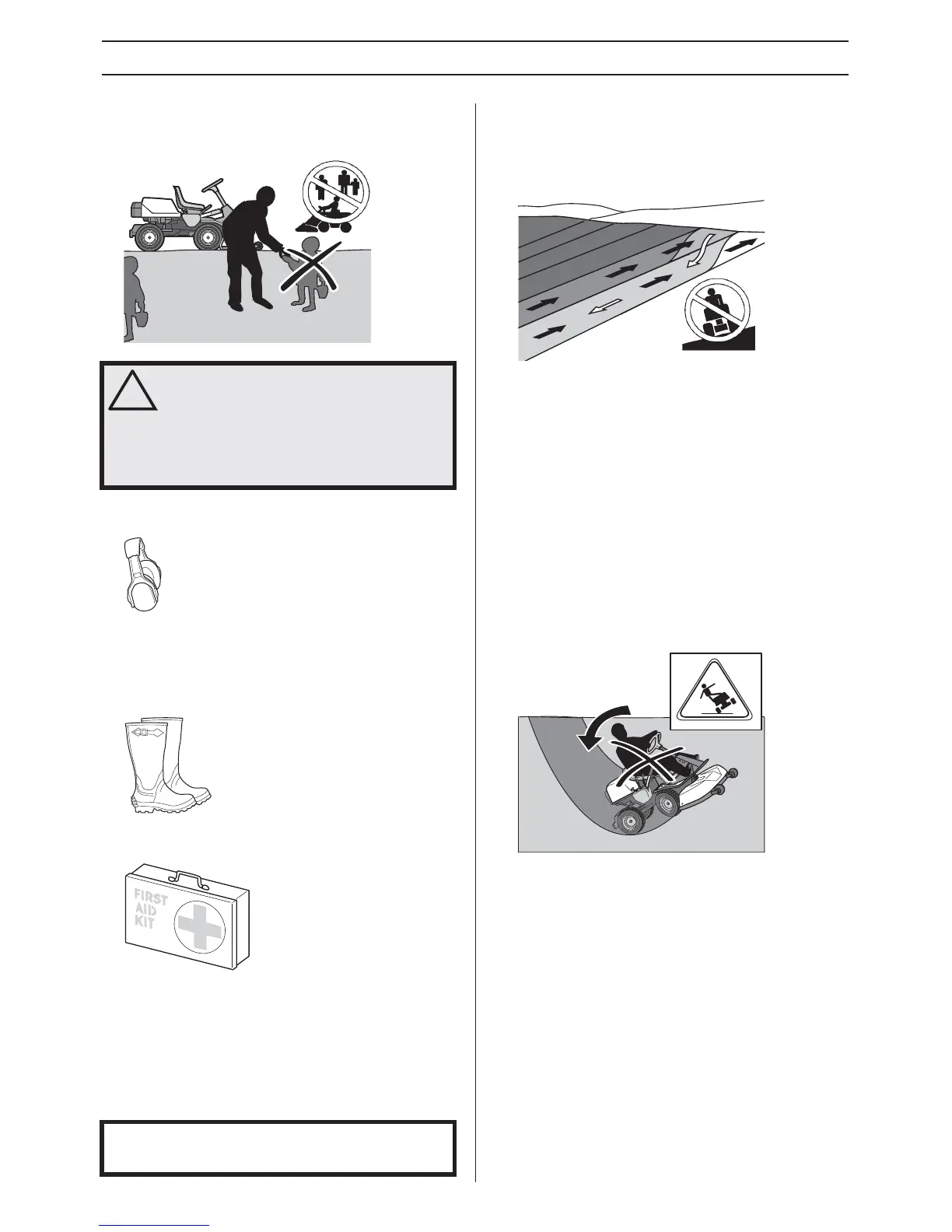 FIRST
AID
KIT